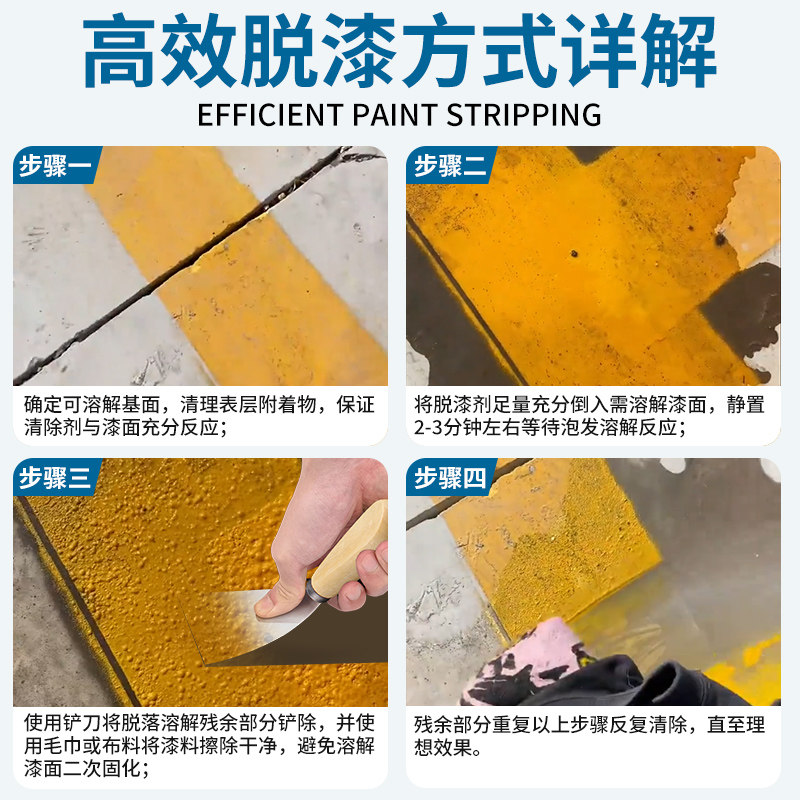 高效脱漆方式详解
EFFICIENT PAINT STRIPPING

步骤一
确定可溶解基面，清理表层附着物，保证清除剂与漆面充分反应；

步骤二
将脱漆剂足量充分倒入需溶解漆面，静置2-3分钟左右等待泡发溶解反应；

步骤三
使用铲刀将脱落溶解残余部分铲除，并使用毛巾或布料将漆料擦除干净，避免溶解漆面二次固化；

步骤四
残余部分重复以上步骤反复清除，直至理想效果。