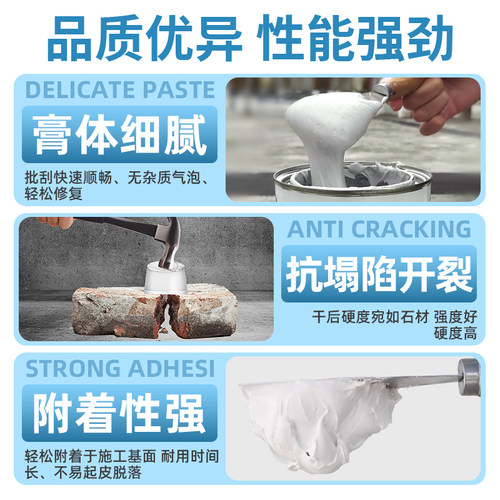 品质优异 性能强劲

DELICATE PASTE
膏体细腻
批刮快速顺畅、无杂质气泡、轻松修复

ANTI CRACKING
抗塌陷开裂
干后硬度宛如石材 强度好 硬度高

STRONG ADHESI
附着性强
轻松附着于施工基面 耐用时间长、不易起皮脱落