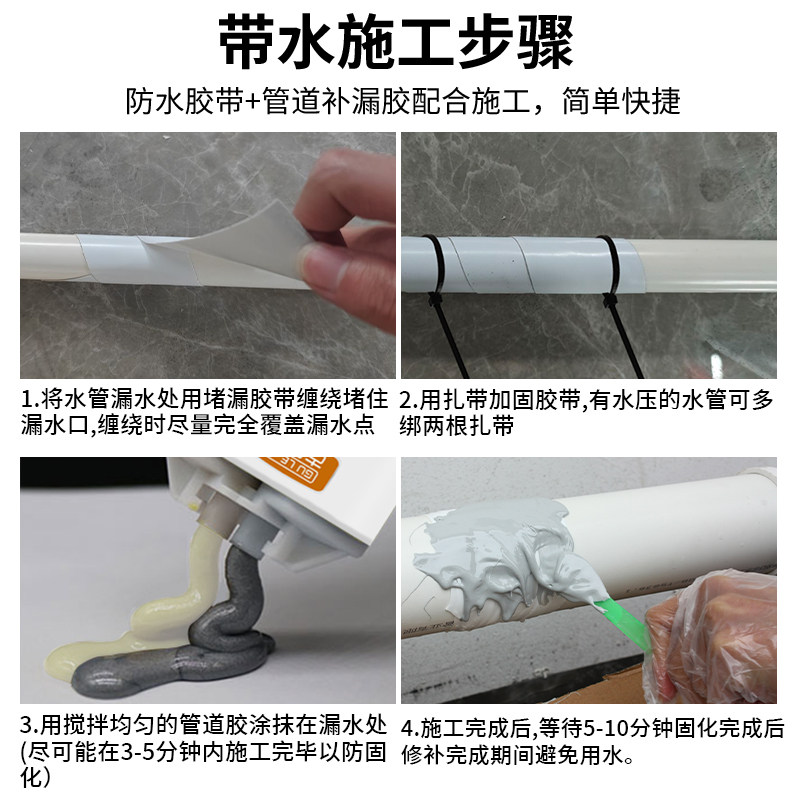 带水施工步骤

防水胶带+管道补漏胶配合施工，简单快捷

1.将水管漏水处用堵漏胶带缠绕堵住漏水口,缠绕时尽量完全覆盖漏水点

2.用扎带加固胶带,有水压的水管可多绑两根扎带

3.用搅拌均匀的管道胶涂抹在漏水处(尽可能在3-5分钟内施工完毕以防固化)

4.施工完成后,等待5-10分钟固化完成后修补完成期间避免用水。