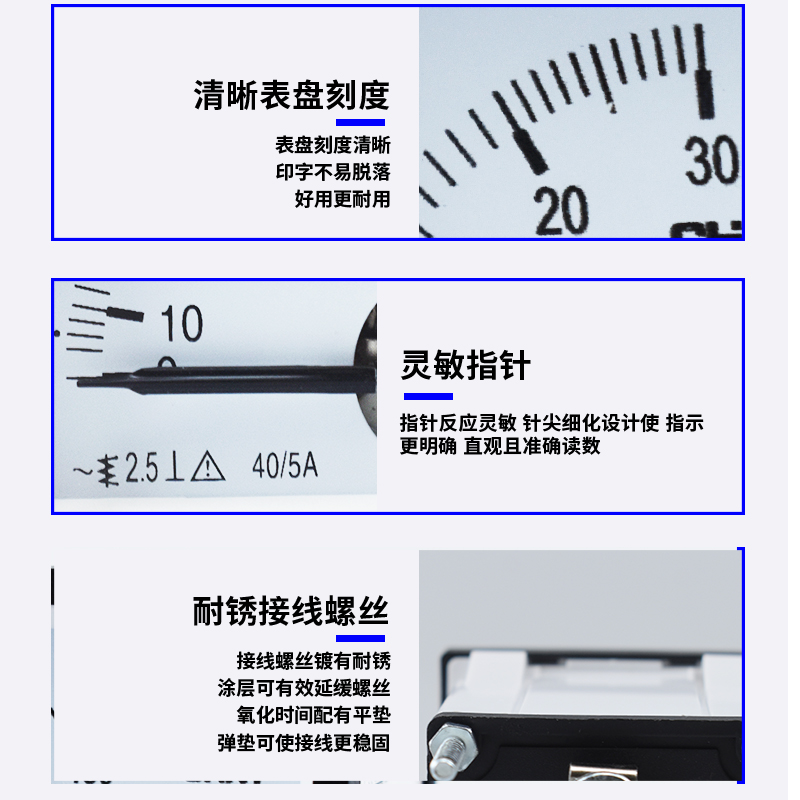 清晰表盘刻度

表盘刻度清晰
印字不易脱落
好用更耐用

20

30

10

0

~ 2.5 ⊥ ⚠ 40/5A

灵敏指针

指针反应灵敏 针尖细化设计使 指示更明确 直观且准确读数

耐锈接线螺丝

接线螺丝镀有耐锈
涂层可有效延缓螺丝
氧化时间配有平垫
弹垫可使接线更稳固