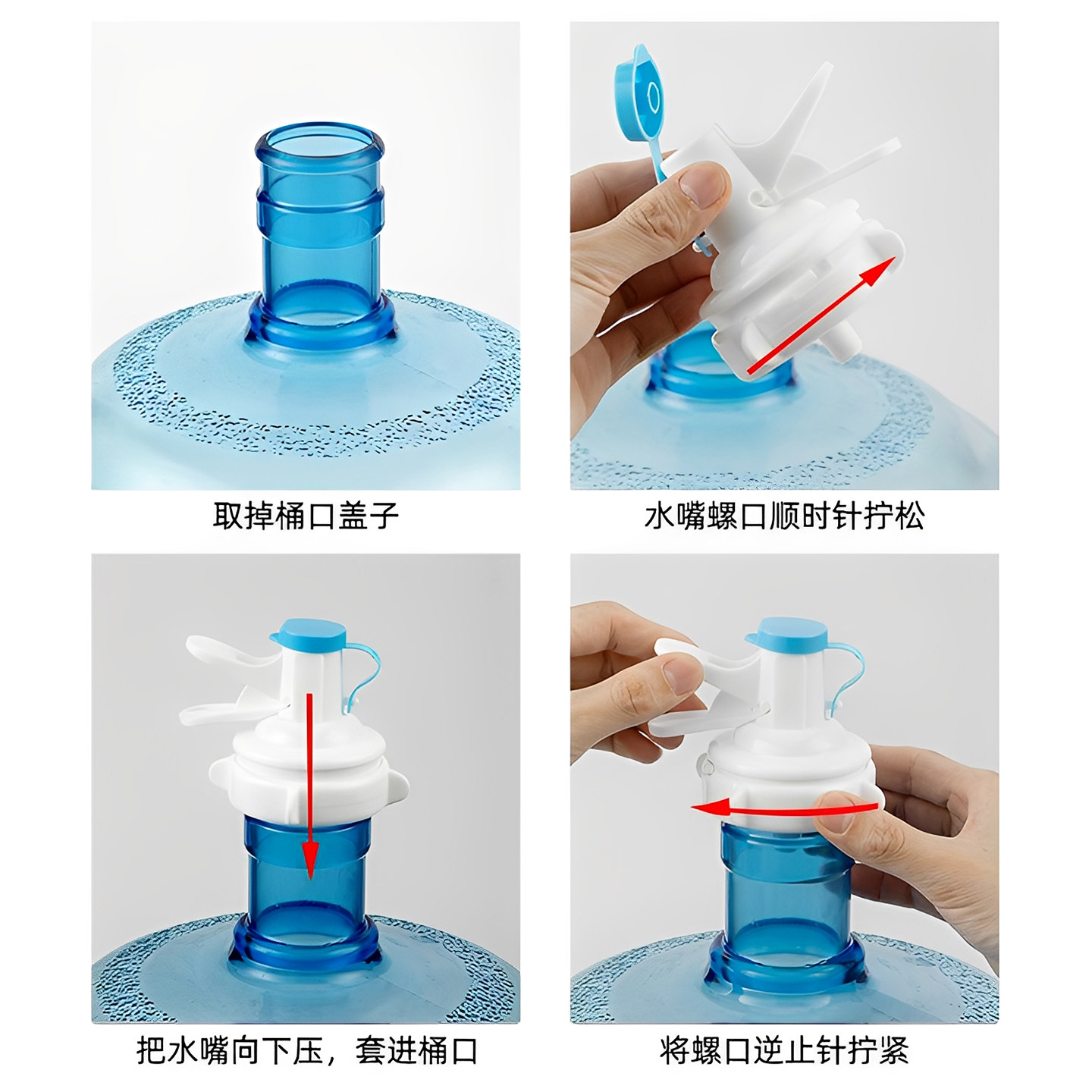 取掉桶口盖子

水嘴螺口顺时针拧松

把水嘴向下压，套进桶口

将螺口逆止针拧紧