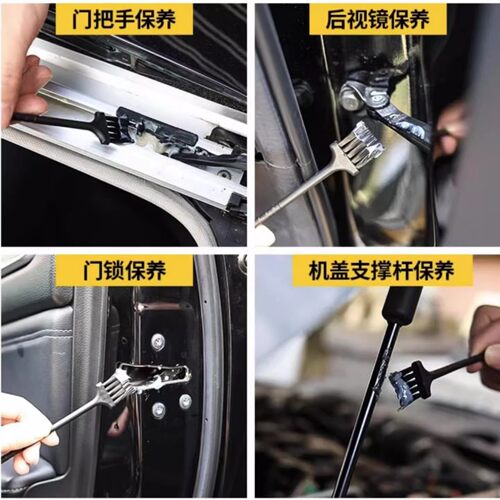 门把手保养

后视镜保养

门锁保养

机盖支撑杆保养