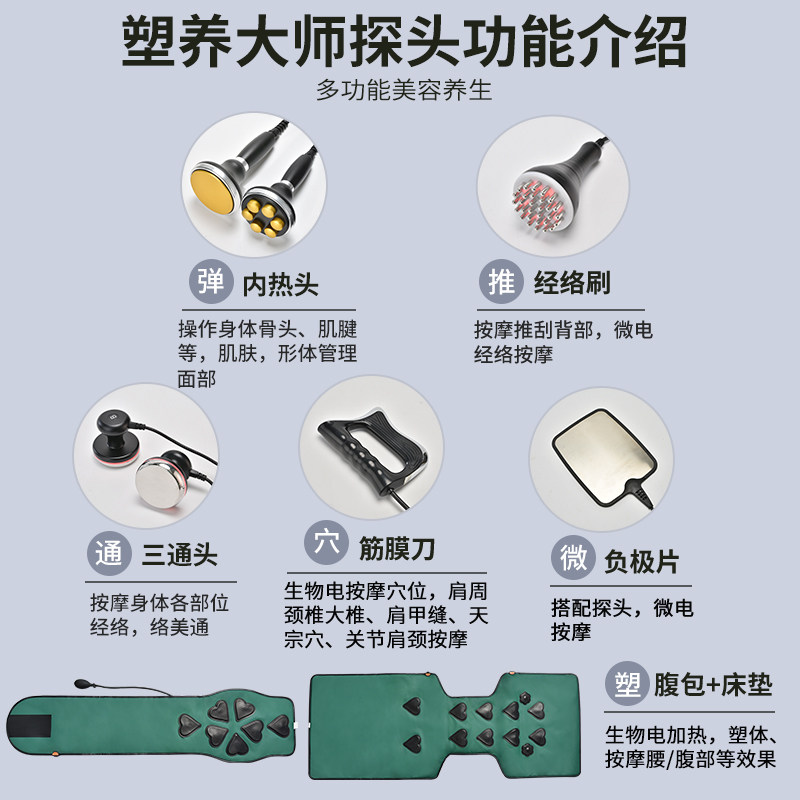 塑养大师探头功能介绍

多功能美容养生

弹 内热头

操作身体骨头、肌腱等，肌肤，形体管理面部

推 经络刷

按摩推刮背部，微电经络按摩

通 三通头

按摩身体各部位经络，络美通

穴 筋膜刀

生物电按摩穴位，肩周颈椎大椎、肩甲缝、天宗穴、关节肩颈按摩

微 负极片

搭配探头，微电按摩

塑 腹包+床垫

生物电加热，塑体、按摩腰/腹部等效果