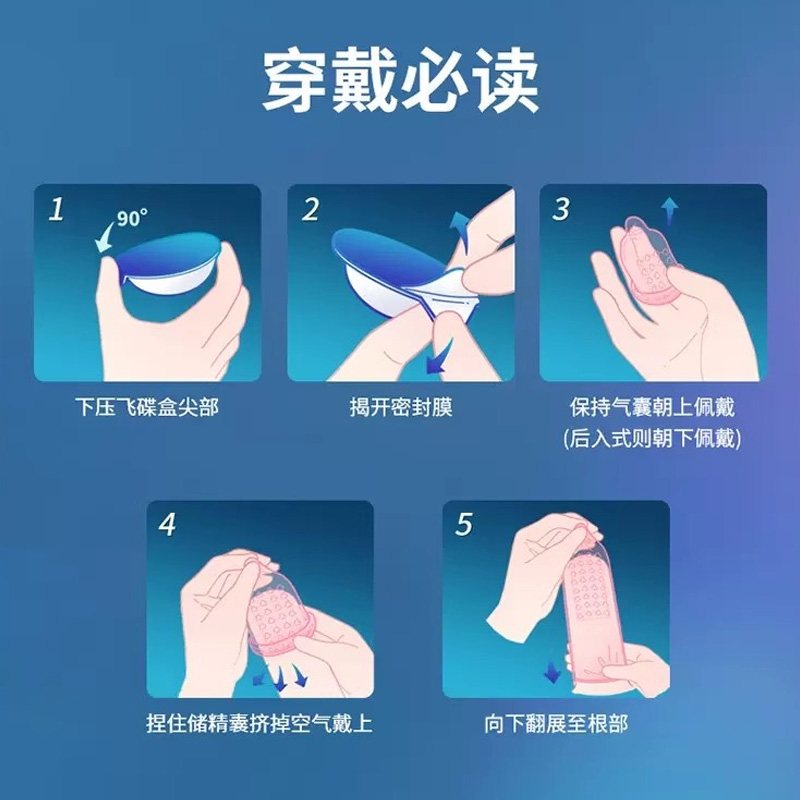 穿戴必读

1
90°

下压飞碟盒尖部

2

揭开密封膜

3

保持气囊朝上佩戴
(后入式则朝下佩戴)

4

捏住储精囊挤掉空气戴上

5

向下翻展至根部