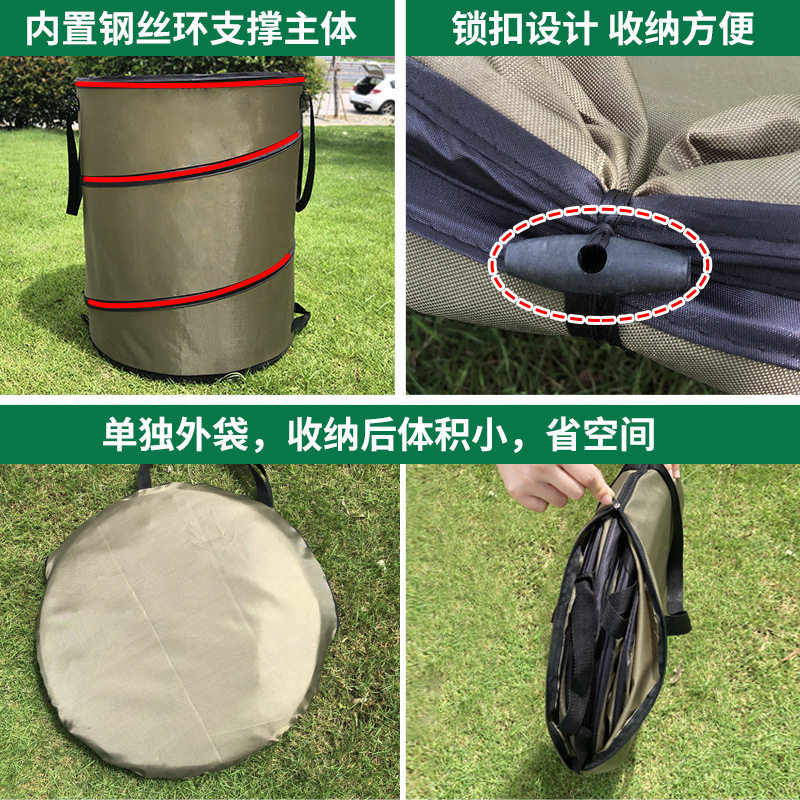 内置钢丝环支撑主体

锁扣设计 收纳方便

单独外袋，收纳后体积小，省空间