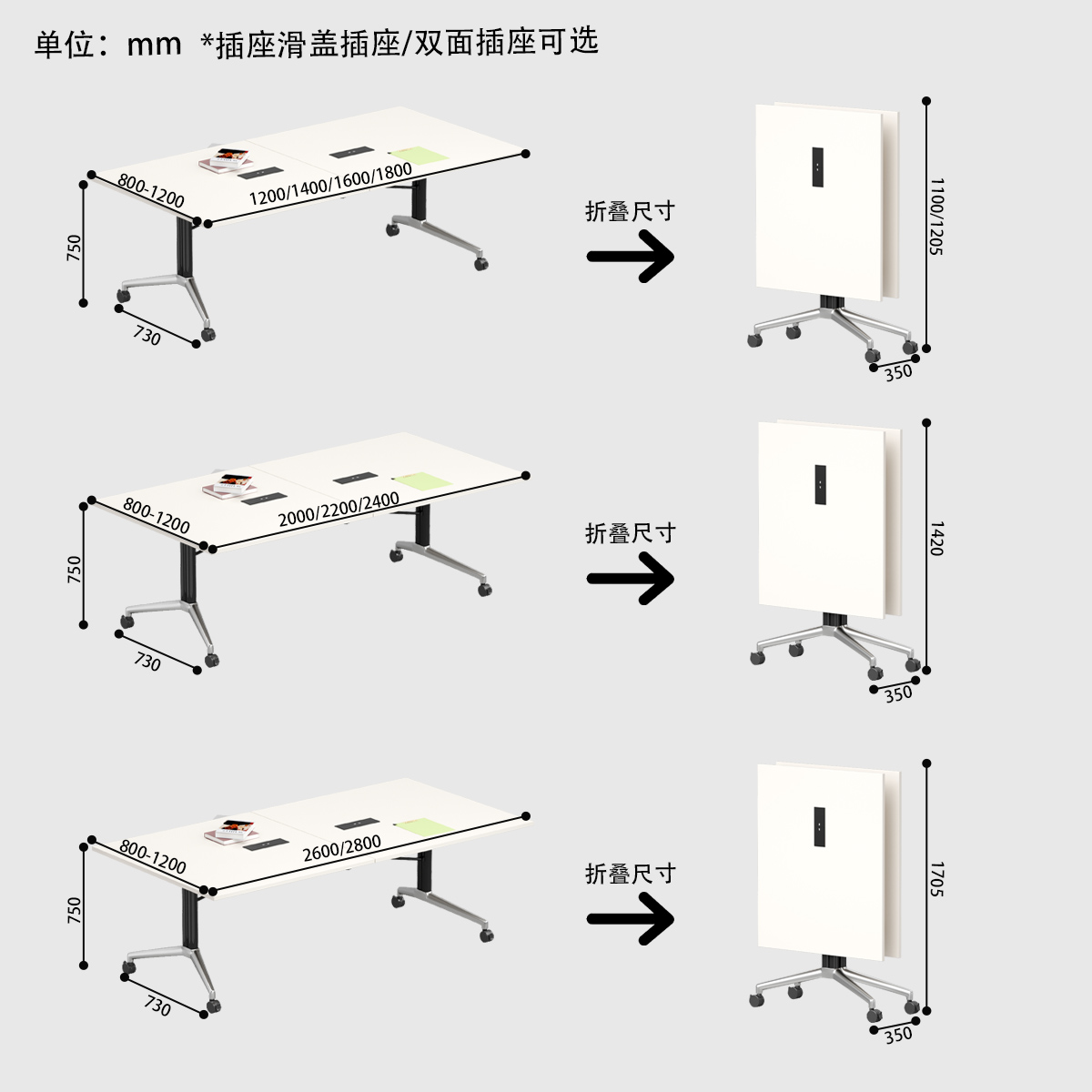 单位：mm *插座滑盖插座/双面插座可选

800-1200
1200/1400/1600/1800
750
730
折叠尺寸
1100/1205
350

800-1200
2000/2200/2400
750
730
折叠尺寸
1420
350

800-1200
2600/2800
750
730
折叠尺寸
1705
350