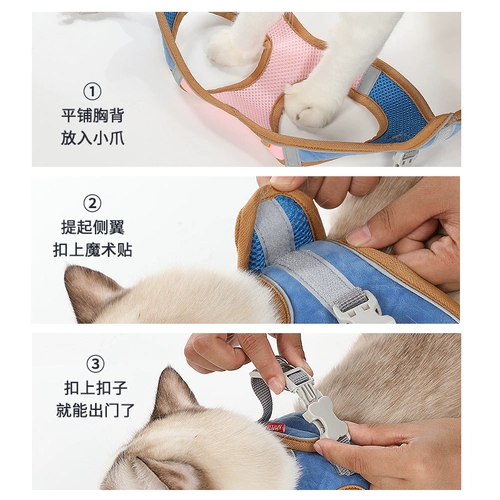 ①
平铺胸背
放入小爪

②
提起侧翼
扣上魔术贴

③
扣上扣子
就能出门了