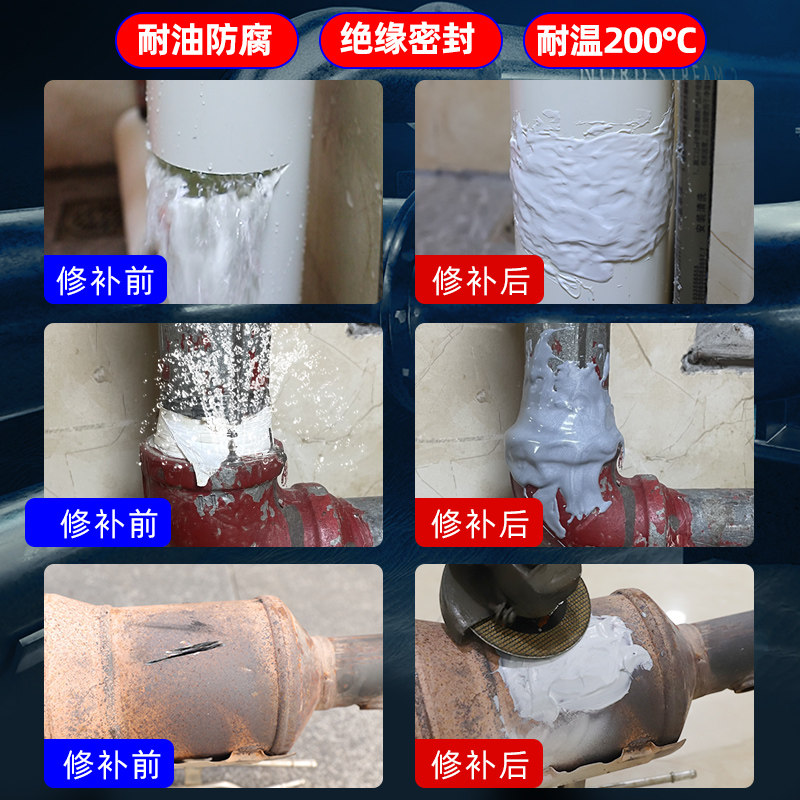 耐油防腐 绝缘密封 耐温200°C

修补前

修补后

修补前

修补后

修补前

修补后