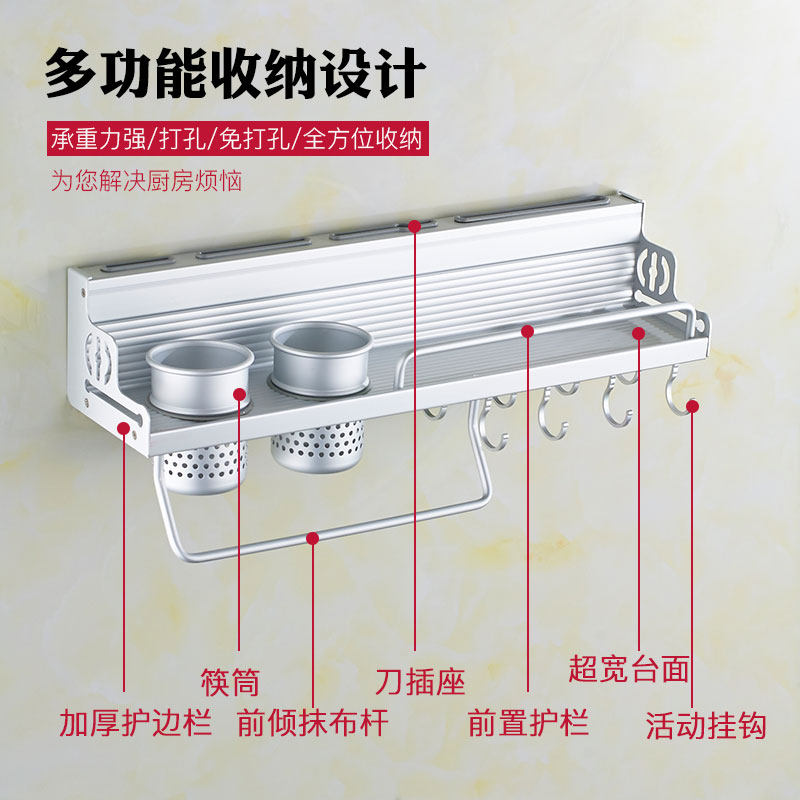 多功能收纳设计

承重力强/打孔/免打孔/全方位收纳

为您解决厨房烦恼

筷筒

刀插座

超宽台面

加厚护边栏

前倾抹布杆

前置护栏

活动挂钩