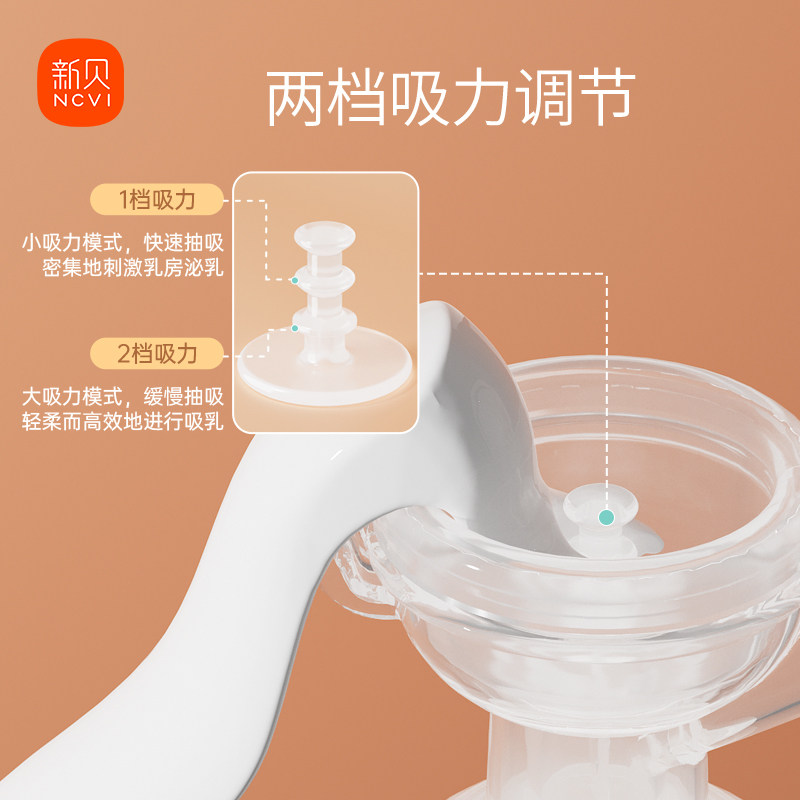 新贝
NCVI

两档吸力调节

1档吸力

小吸力模式，快速抽吸
密集地刺激乳房泌乳

2档吸力

大吸力模式，缓慢抽吸
轻柔而高效地进行吸乳