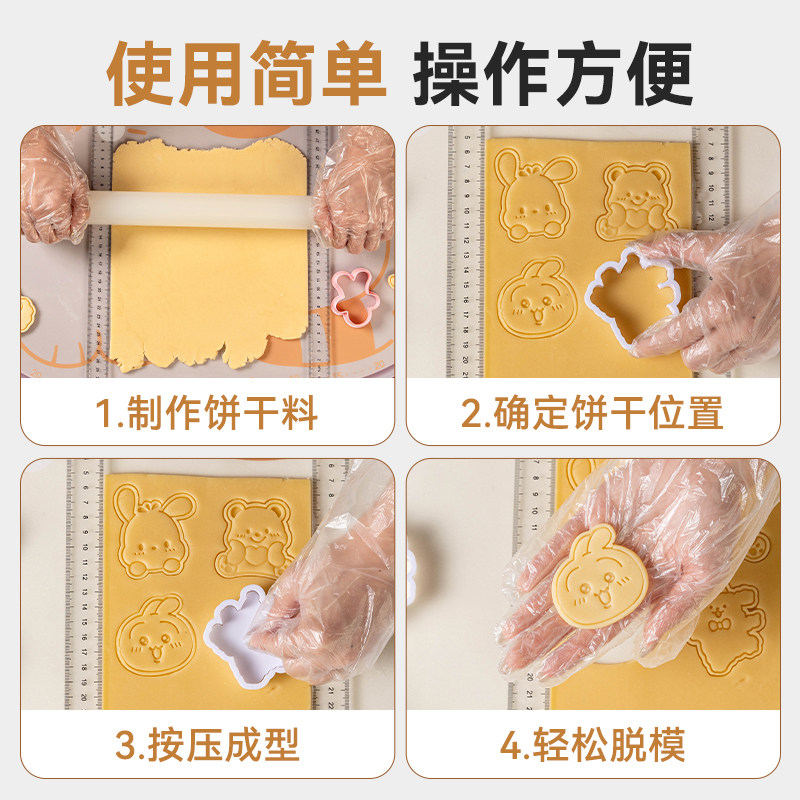 使用简单 操作方便

1.制作饼干料

2.确定饼干位置

3.按压成型

4.轻松脱模