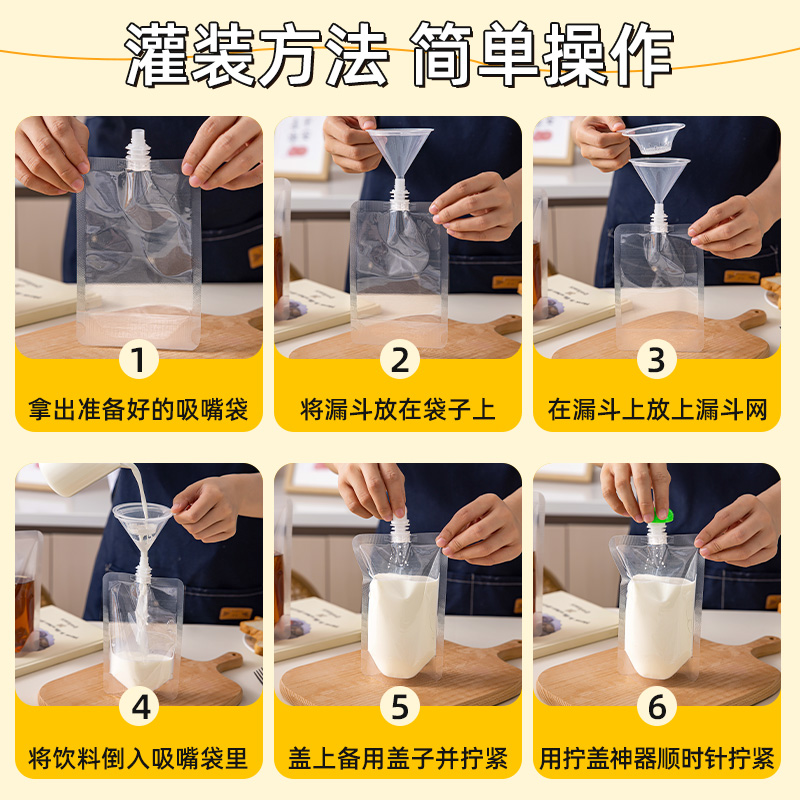 灌装方法 简单操作

1
拿出准备好的吸嘴袋

2
将漏斗放在袋子上

3
在漏斗上放上漏斗网

4
将饮料倒入吸嘴袋里

5
盖上备用盖子并拧紧

6
用拧盖神器顺时针拧紧