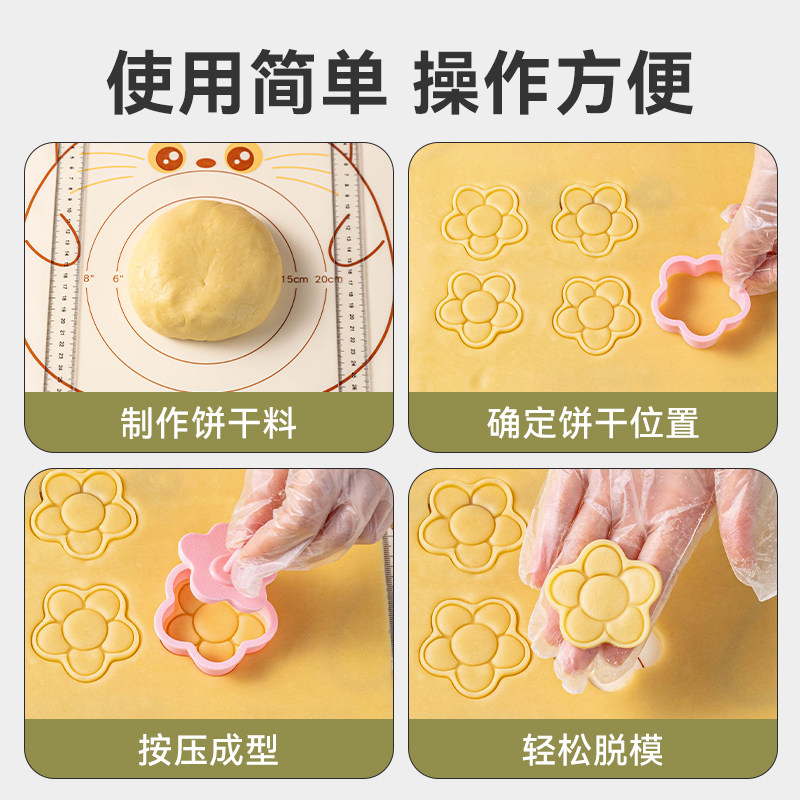 使用简单 操作方便

8" 6" 15cm 20cm

制作饼干料

确定饼干位置

按压成型

轻松脱模