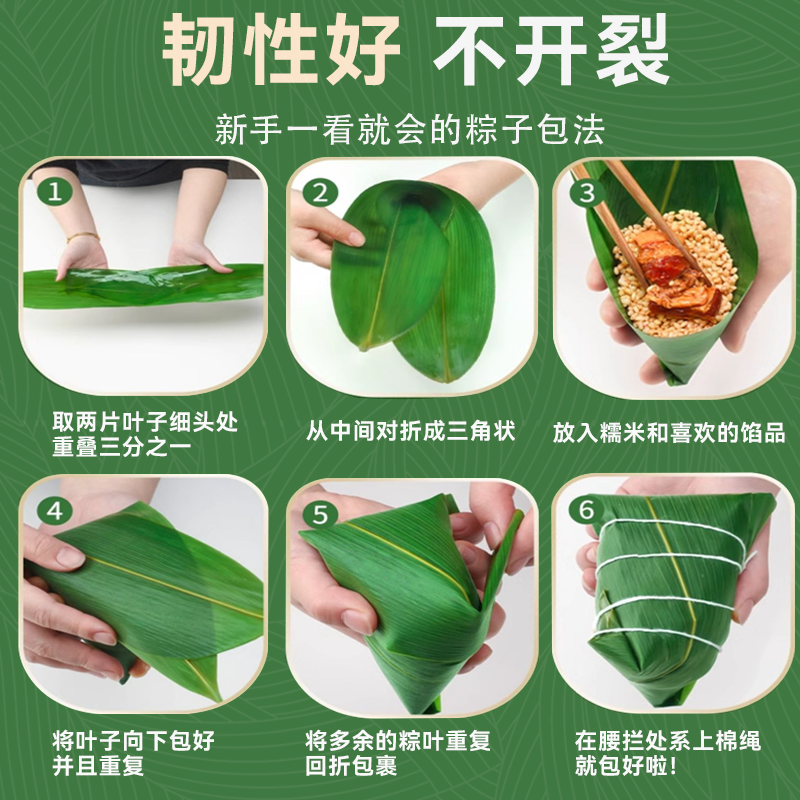 韧性好 不开裂

新手一看就会的粽子包法

1

取两片叶子细头处重叠三分之一

2

从中间对折成三角状

3

放入糯米和喜欢的馅品

4

将叶子向下包好并且重复

5

将多余的粽叶重复回折包裹

6

在腰拦处系上棉绳就包好啦!