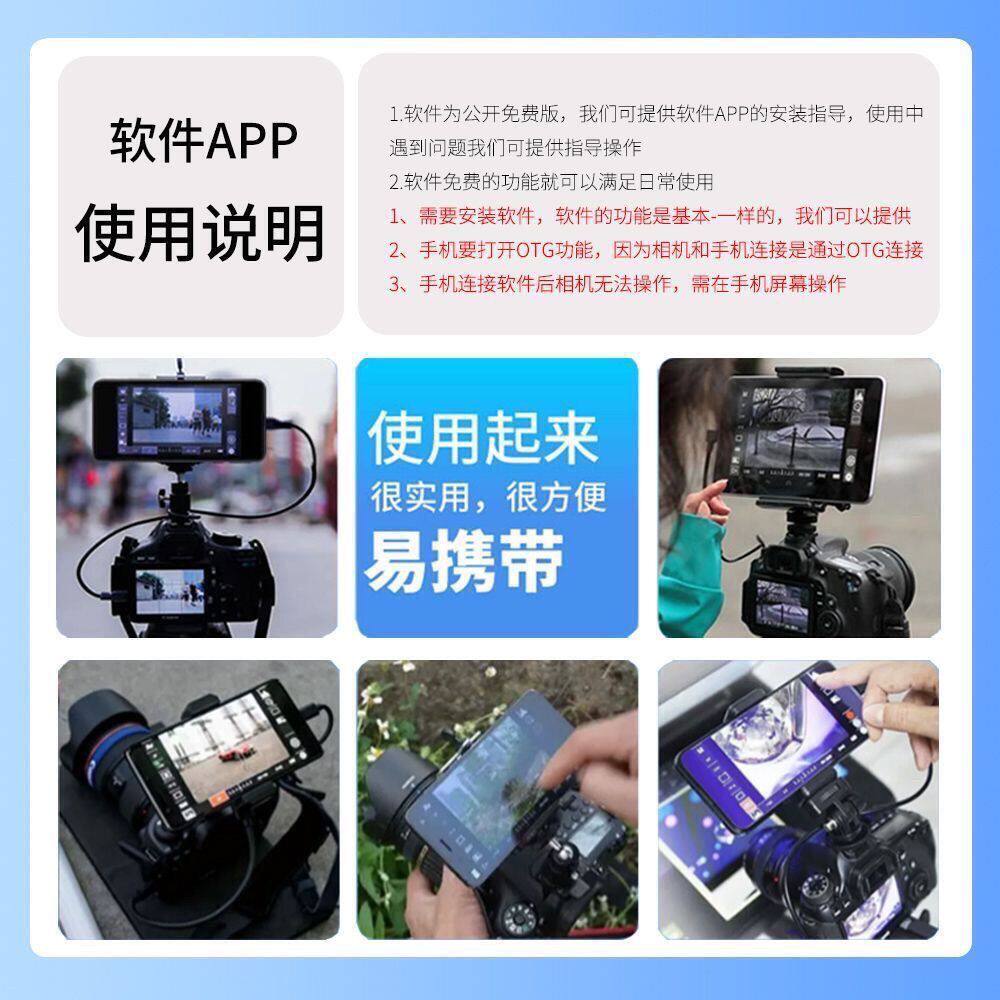 软件APP
使用说明

1.软件为公开免费版，我们可提供软件APP的安装指导，使用中遇到问题我们可提供指导操作
2.软件免费的功能就可以满足日常使用
1、需要安装软件，软件的功能是基本-一样的，我们可以提供
2、手机要打开OTG功能，因为相机和手机连接是通过OTG连接
3、手机连接软件后相机无法操作，需在手机屏幕操作

使用起来
很实用，很方便
易携带