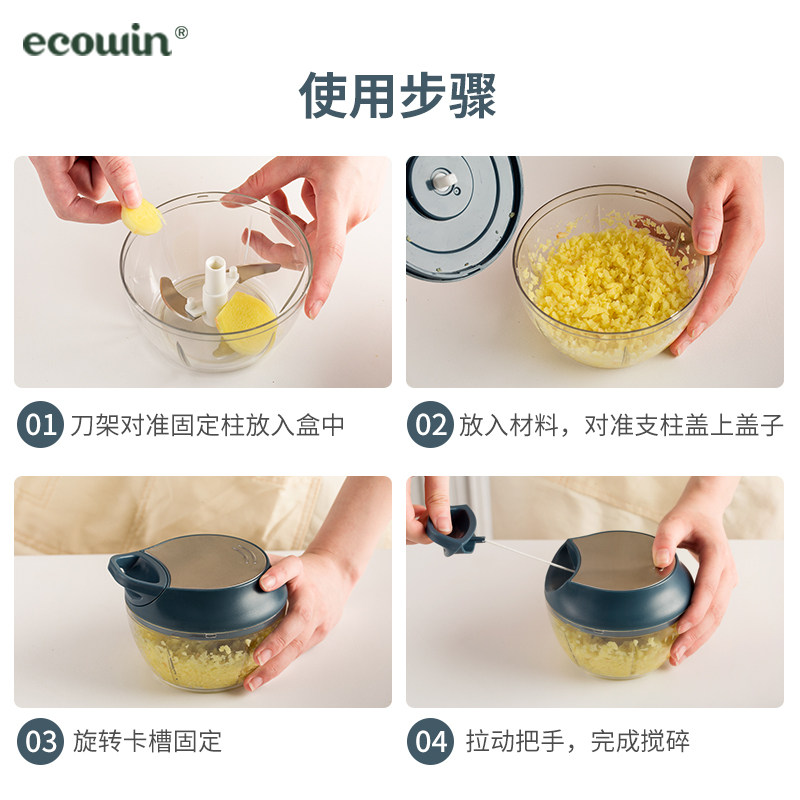 ecowin®

使用步骤

01 刀架对准固定柱放入盒中

02 放入材料，对准支柱盖上盖子

03 旋转卡槽固定

04 拉动把手，完成搅碎