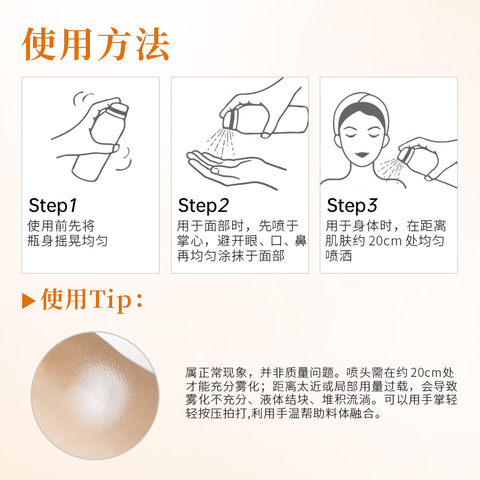 使用方法

Step1
使用前先将瓶身摇晃均匀

Step2
用于面部时，先喷于掌心，避开眼、口、鼻再均匀涂抹于面部

Step3
用于身体时，在距离肌肤约 20cm 处均匀喷洒

▶使用Tip：

属正常现象，并非质量问题。喷头需在约 20cm处才能充分雾化；距离太近或局部用量过载，会导致雾化不充分、液体结块、堆积流淌。可以用手掌轻轻按压拍打,利用手温帮助料体融合。