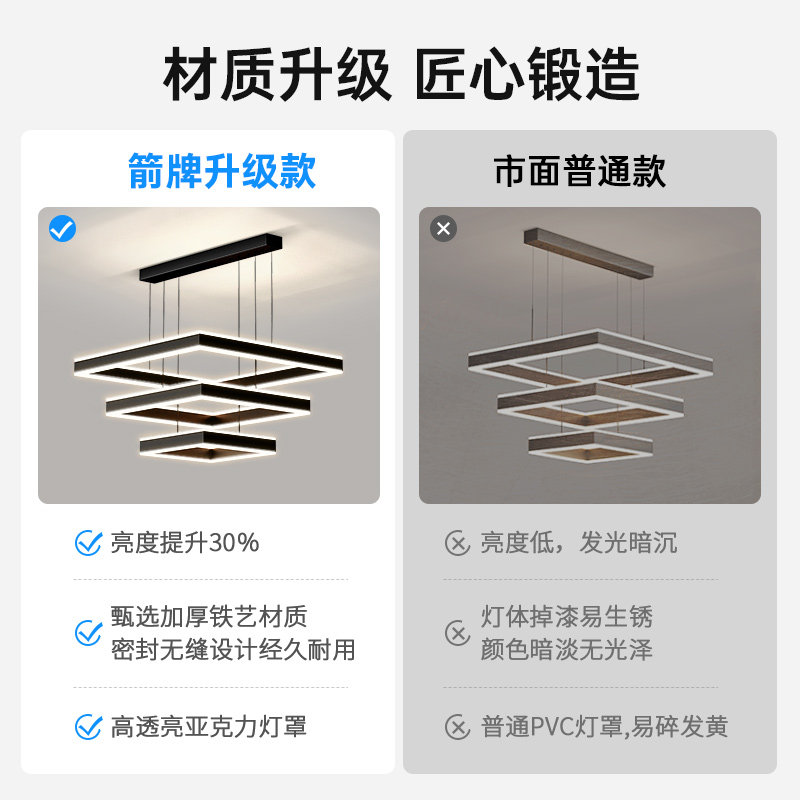 材质升级 匠心锻造

箭牌升级款

亮度提升30%

甄选加厚铁艺材质
密封无缝设计经久耐用

高透亮亚克力灯罩

市面普通款

亮度低，发光暗沉

灯体掉漆易生锈
颜色暗淡无光泽

普通PVC灯罩,易碎发黄