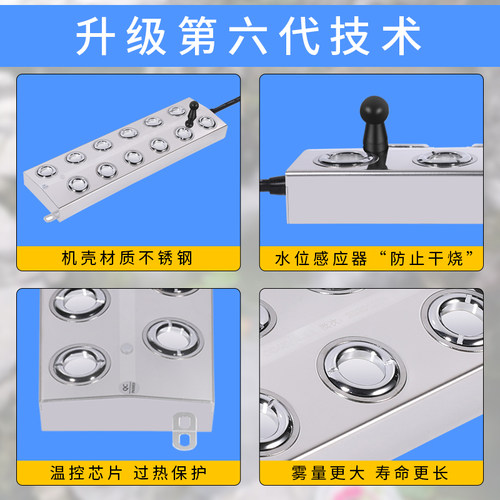 升级第六代技术

机壳材质不锈钢

水位感应器“防止干烧”

温控芯片 过热保护

雾量更大 寿命更长