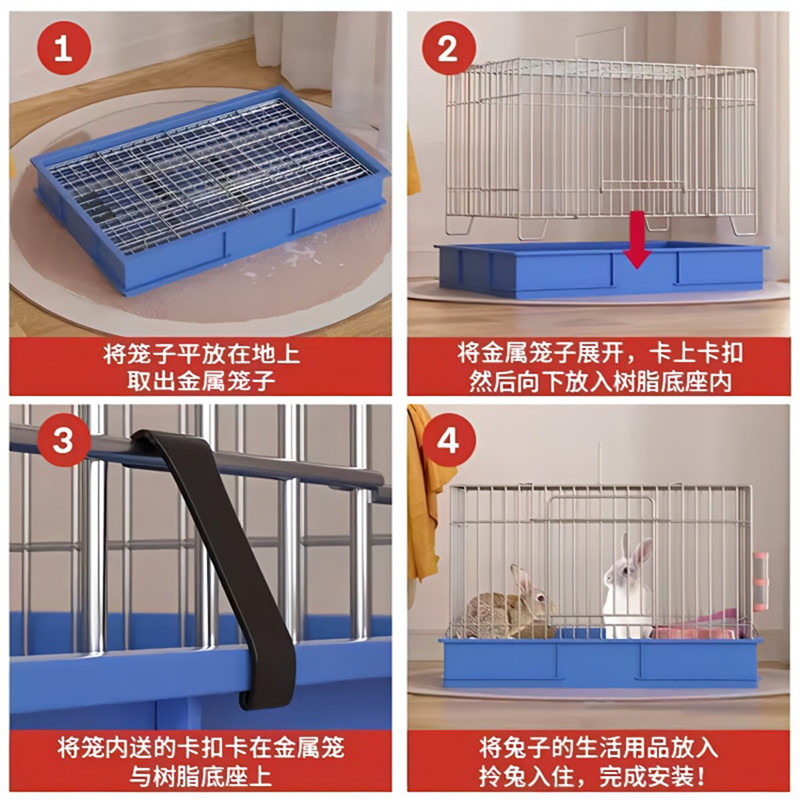 1

将笼子平放在地上
取出金属笼子

2

将金属笼子展开，卡上卡扣
然后向下放入树脂底座内

3

将笼内送的卡扣卡在金属笼
与树脂底座上

4

将兔子的生活用品放入
拎兔入住，完成安装！