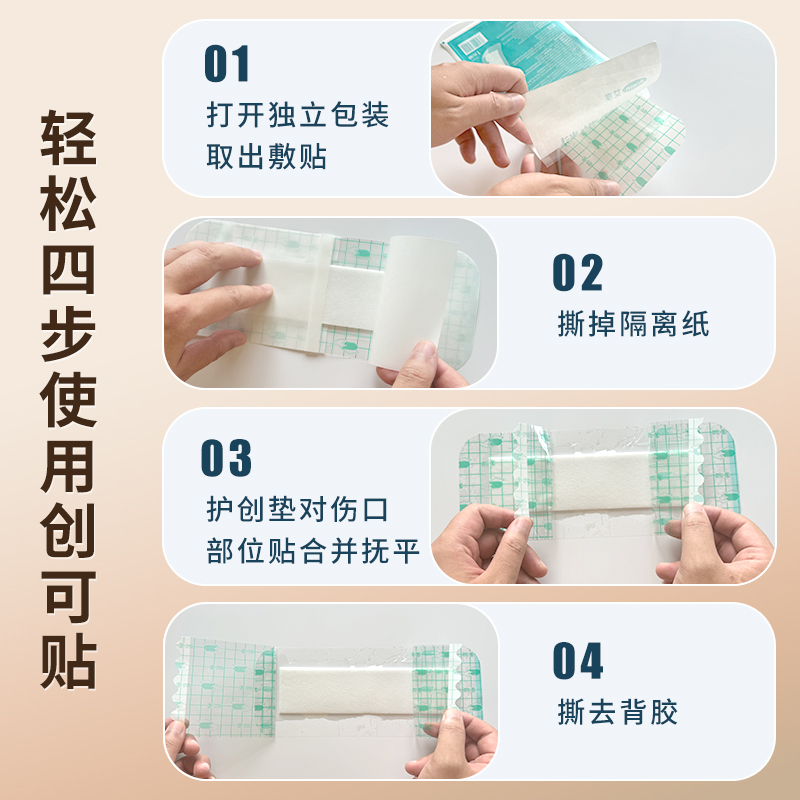 轻松四步使用创可贴

01
打开独立包装
取出敷贴

02
撕掉隔离纸

03
护创垫对伤口
部位贴合并抚平

04
撕去背胶