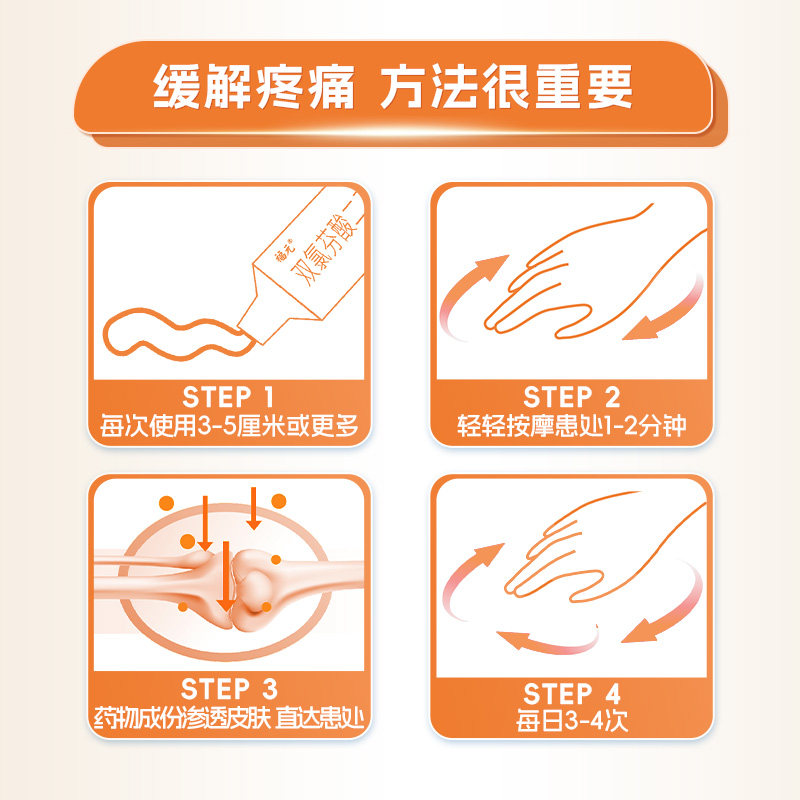 缓解疼痛 方法很重要

福元
双氯芬酸

STEP 1
每次使用3-5厘米或更多

STEP 2
轻轻按摩患处1-2分钟

STEP 3
药物成份渗透皮肤 直达患处

STEP 4
每日3-4次