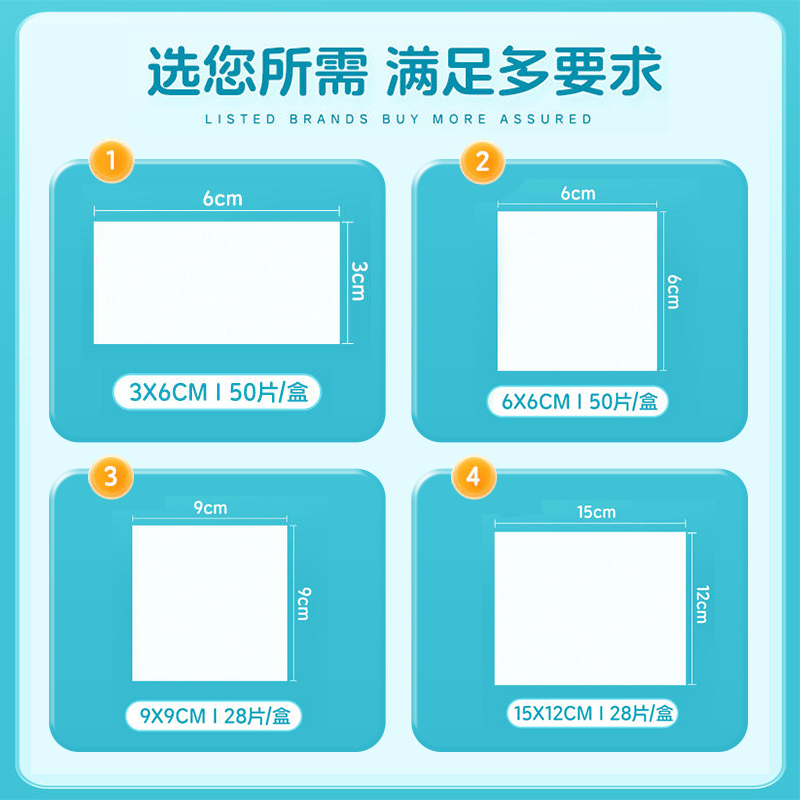 选您所需 满足多要求

LISTED BRANDS BUY MORE ASSURED

1

6cm

3cm

3X6CM I 50片/盒

2

6cm

6cm

6X6CM I 50片/盒

3

9cm

9cm

9X9CM I 28片/盒

4

15cm

12cm

15X12CM I 28片/盒