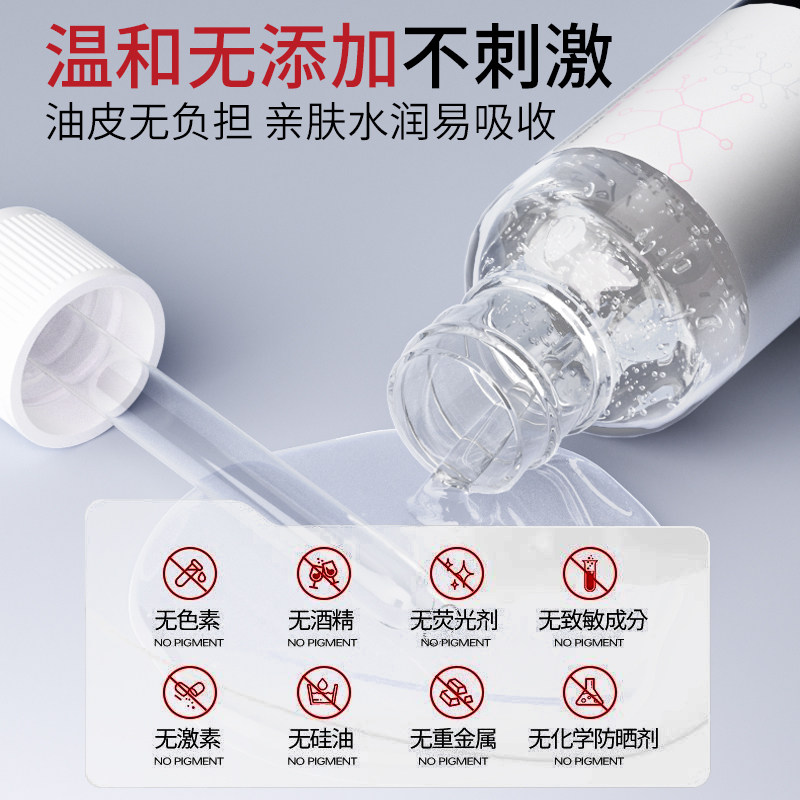 温和无添加不刺激
油皮无负担 亲肤水润易吸收

无色素
NO PIGMENT

无酒精
NO PIGMENT

无荧光剂
NO PIGMENT

无致敏成分
NO PIGMENT

无激素
NO PIGMENT

无硅油
NO PIGMENT

无重金属
NO PIGMENT

无化学防晒剂
NO PIGMENT