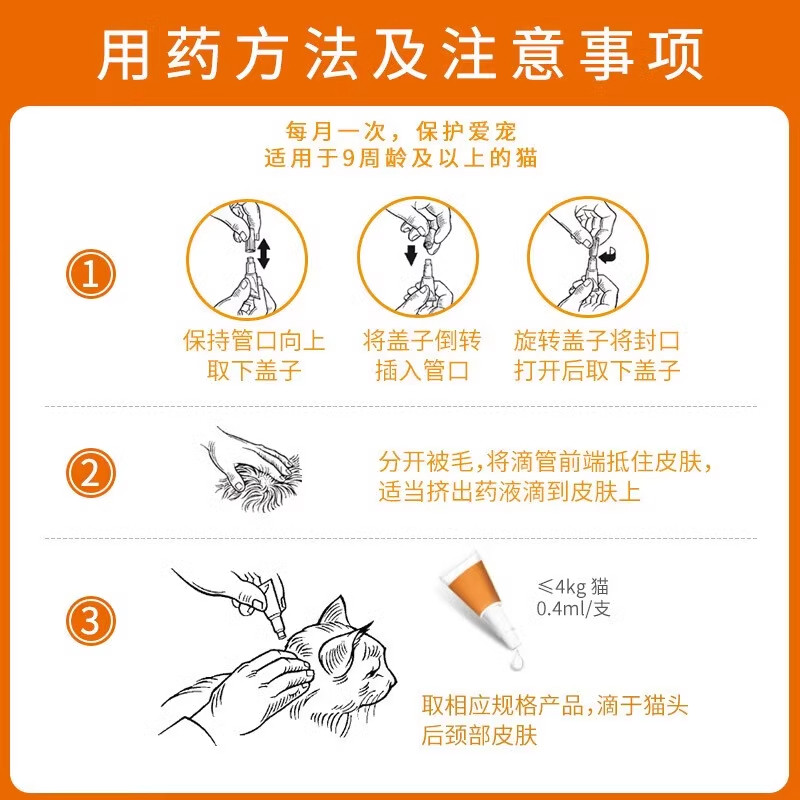 用药方法及注意事项

每月一次，保护爱宠
适用于9周龄及以上的猫

①

保持管口向上
取下盖子

将盖子倒转
插入管口

旋转盖子将封口
打开后取下盖子

②

分开被毛，将滴管前端抵住皮肤，
适当挤出药液滴到皮肤上

③

≤4kg 猫
0.4ml/支

取相应规格产品，滴于猫头
后颈部皮肤