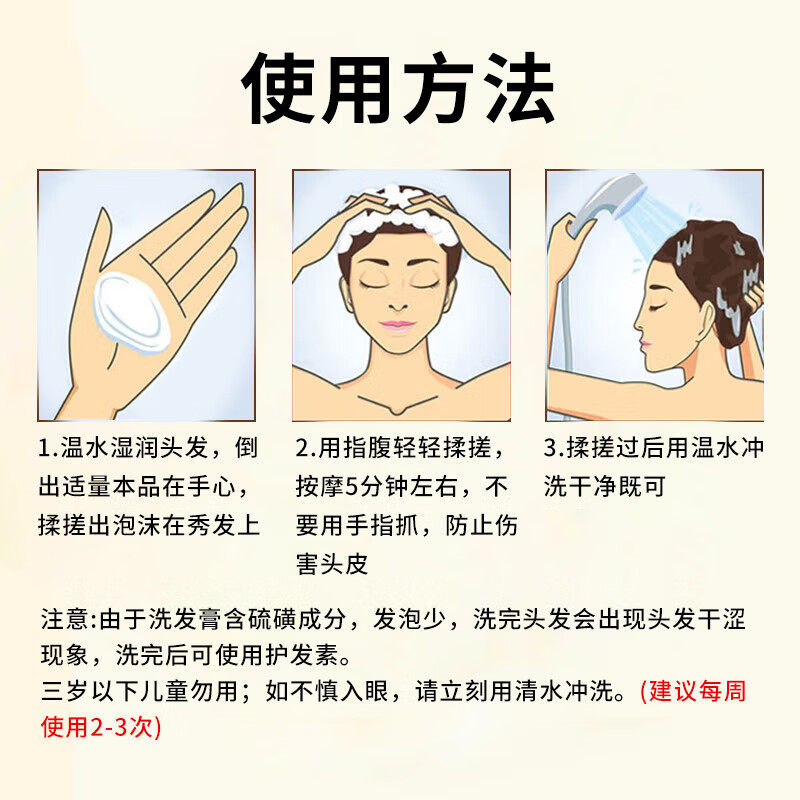 使用方法

1.温水湿润头发，倒出适量本品在手心，揉搓出泡沫在秀发上

2.用指腹轻轻揉搓，按摩5分钟左右，不要用手指抓，防止伤害头皮

3.揉搓过后用温水冲洗干净既可

注意:由于洗发膏含硫磺成分，发泡少，洗完头发会出现头发干涩现象，洗完后可使用护发素。
三岁以下儿童勿用；如不慎入眼，请立刻用清水冲洗。(建议每周使用2-3次)