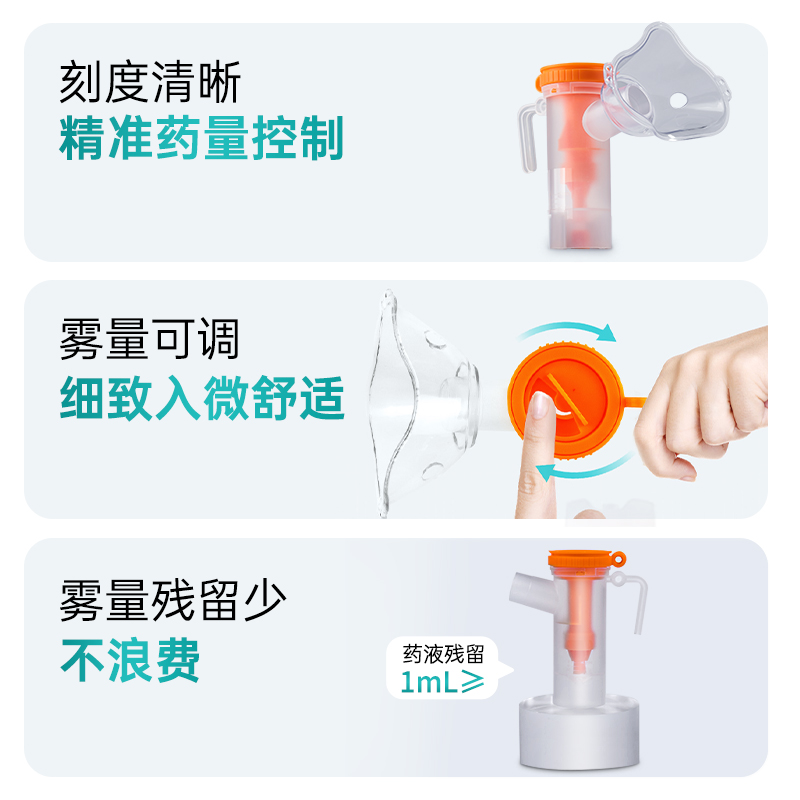 刻度清晰
精准药量控制

雾量可调
细致入微舒适

雾量残留少
不浪费

药液残留
1mL≥