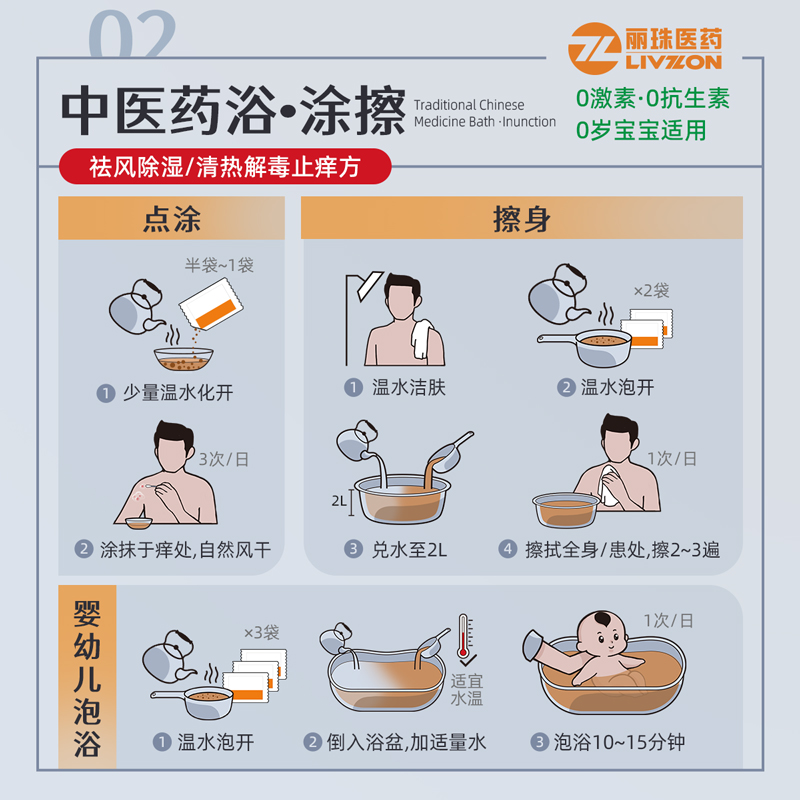 02

丽珠医药
LIVZON

中医药浴·涂擦 Traditional Chinese Medicine Bath ·Inunction

0激素·0抗生素
0岁宝宝适用

祛风除湿/清热解毒止痒方

点涂

半袋~1袋

① 少量温水化开

3次/日

② 涂抹于痒处,自然风干

擦身

① 温水洁肤

×2袋

② 温水泡开

2L

③ 兑水至2L

1次/日

④ 擦拭全身/患处,擦2~3遍

婴幼儿泡浴

×3袋

① 温水泡开

适宜水温

② 倒入浴盆,加适量水

1次/日

③ 泡浴10~15分钟