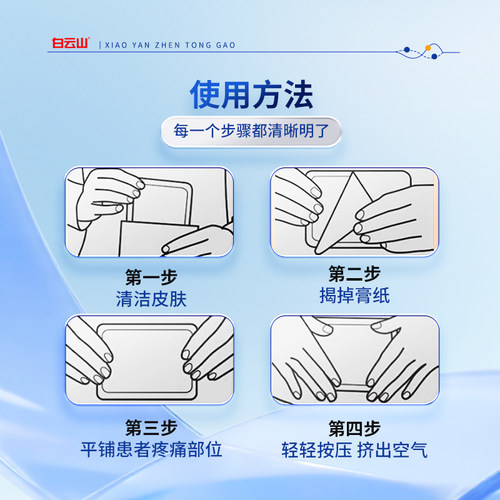 白云山 | XIAO YAN ZHEN TONG GAO

使用方法

每一个步骤都清晰明了

第一步
清洁皮肤

第二步
揭掉膏纸

第三步
平铺患者疼痛部位

第四步
轻轻按压 挤出空气