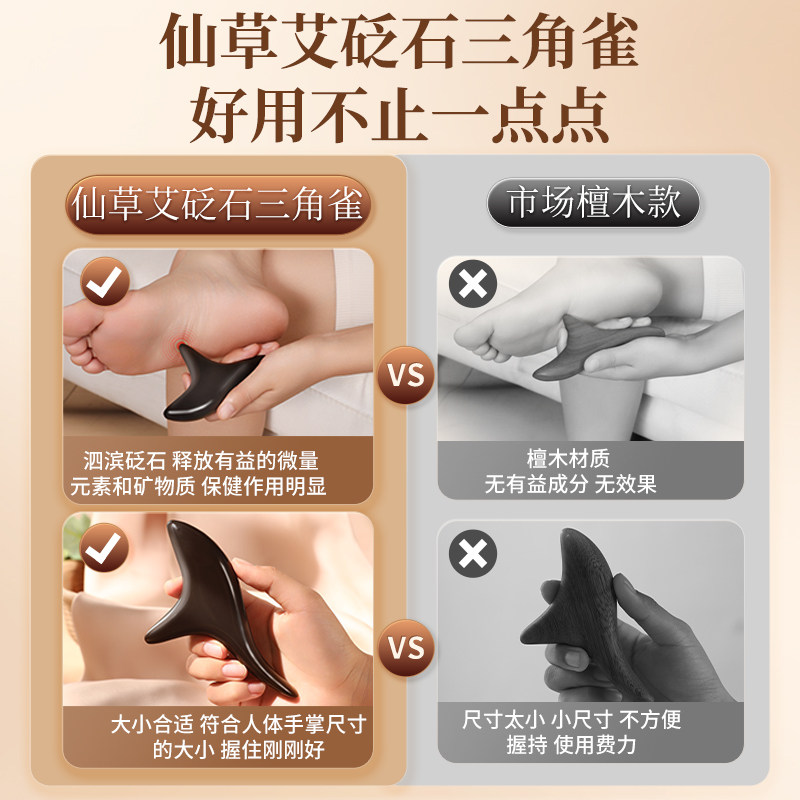 仙草艾砭石三角雀
好用不止一点点

仙草艾砭石三角雀

泗滨砭石 释放有益的微量元素和矿物质 保健作用明显

大小合适 符合人体手掌尺寸的大小 握住刚刚好

VS

VS

市场檀木款

檀木材质
无有益成分 无效果

尺寸太小 小尺寸 不方便握持 使用费力