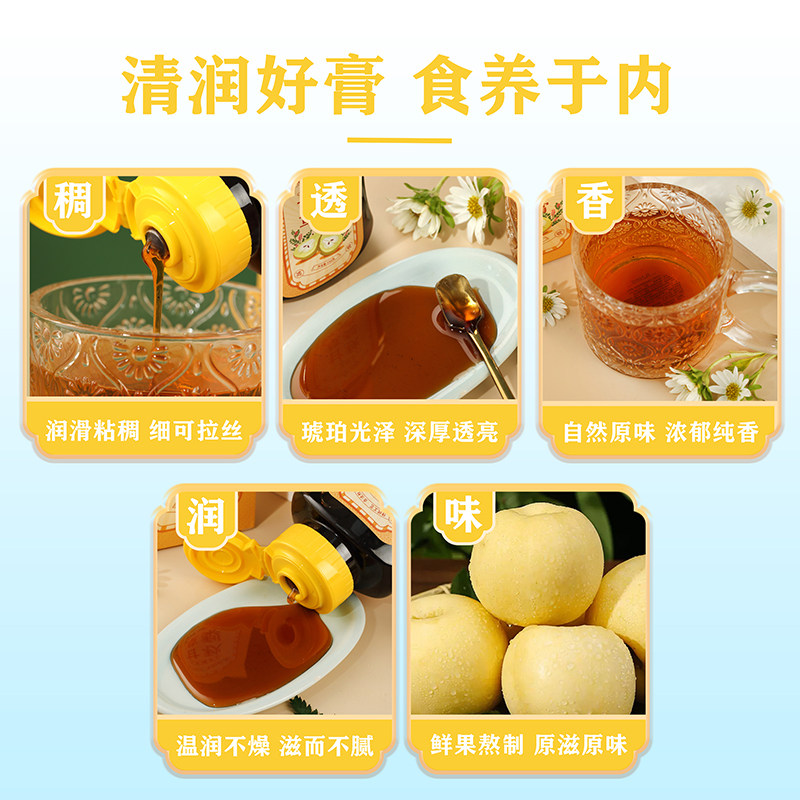 清润好膏 食养于内

稠

润滑粘稠 细可拉丝

透

琥珀光泽 深厚透亮

香

自然原味 浓郁纯香

润

温润不燥 滋而不腻

味

鲜果熬制 原滋原味