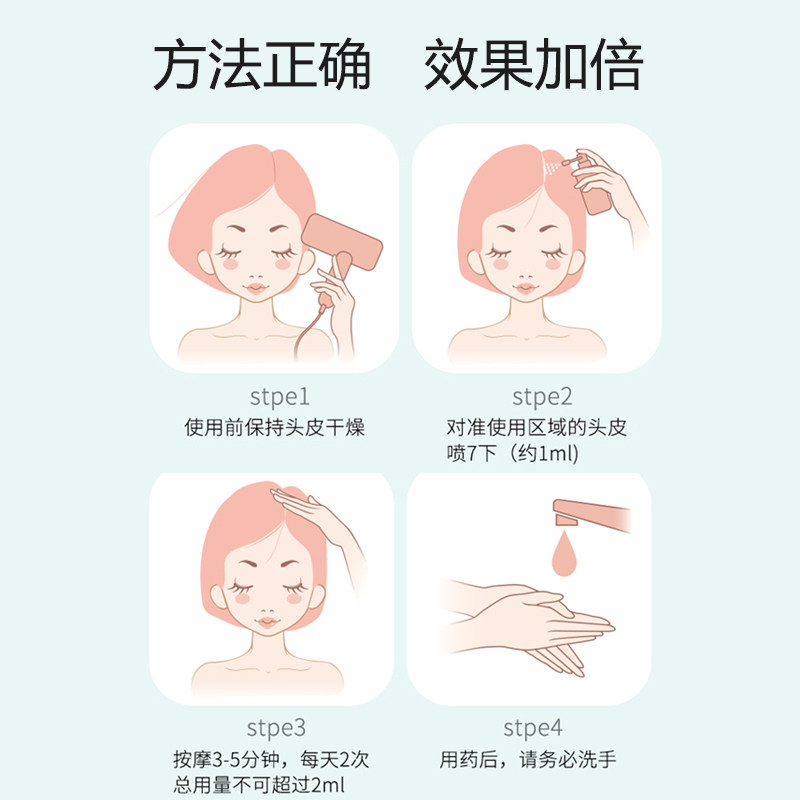 方法正确　效果加倍

stpe1
使用前保持头皮干燥

stpe2
对准使用区域的头皮喷7下（约1ml)

stpe3
按摩3-5分钟，每天2次
总用量不可超过2ml

stpe4
用药后，请务必洗手