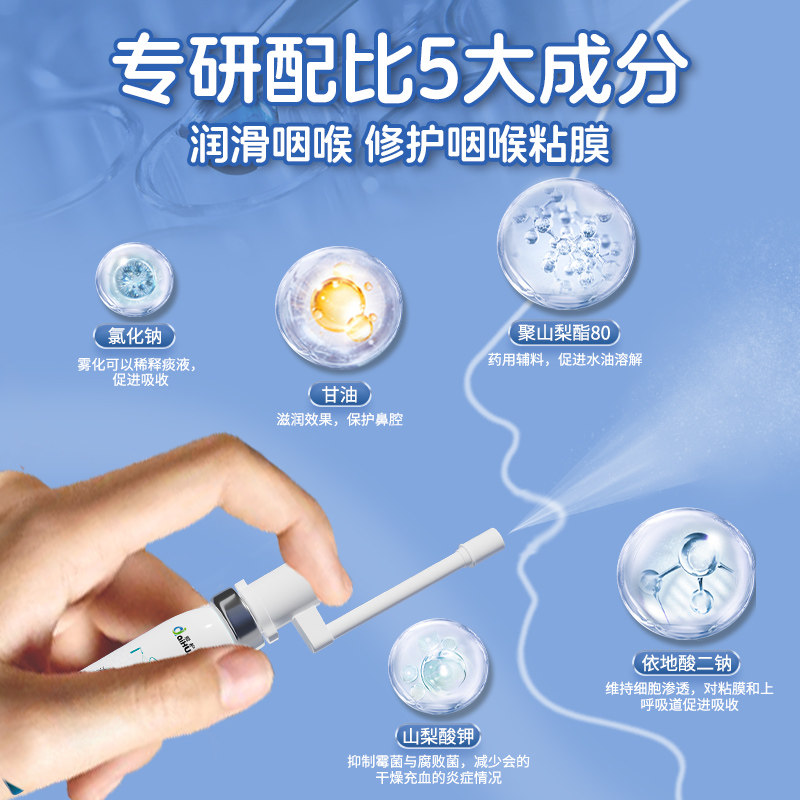 专研配比5大成分
润滑咽喉 修护咽喉粘膜

氯化钠
雾化可以稀释痰液，促进吸收

甘油
滋润效果，保护鼻腔

聚山梨酯80
药用辅料，促进水油溶解

依地酸二钠
维持细胞渗透，对粘膜和上呼吸道促进吸收

山梨酸钾
抑制霉菌与腐败菌，减少会的干燥充血的炎症情况

aihu