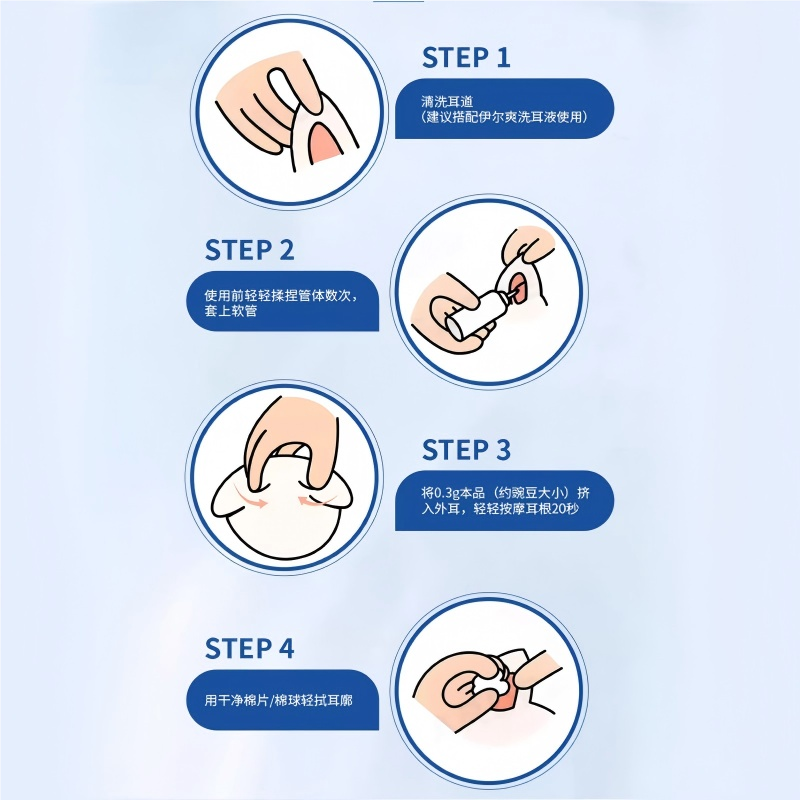 STEP 1

清洗耳道
（建议搭配伊尔爽洗耳液使用）

STEP 2

使用前轻轻揉捏管体数次，套上软管

STEP 3

将0.3g本品（约豌豆大小）挤入外耳，轻轻按摩耳根20秒

STEP 4

用干净棉片/棉球轻拭耳廓