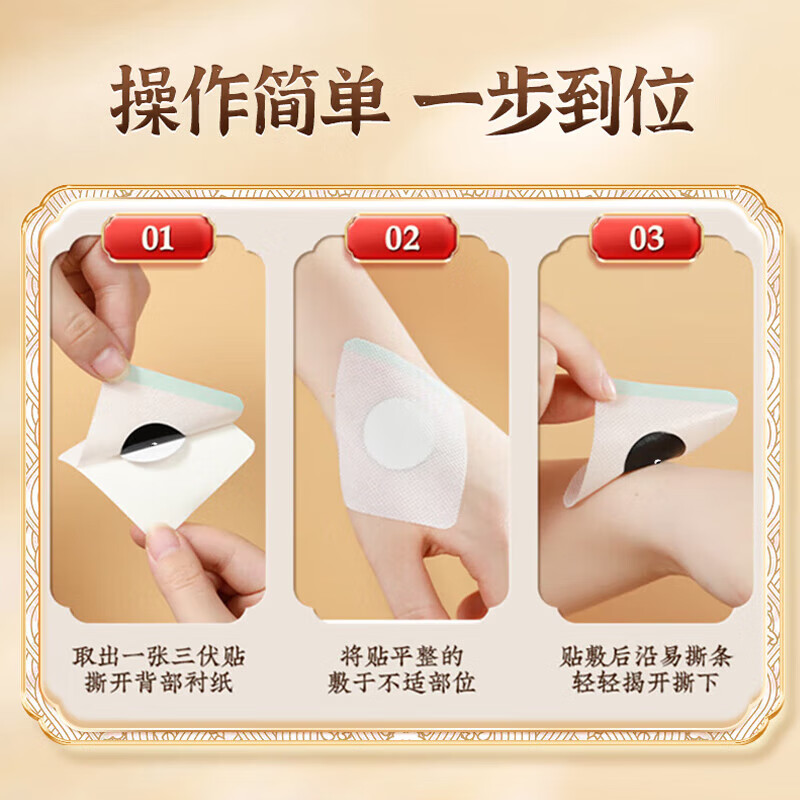 操作简单 一步到位

01

取出一张三伏贴
撕开背部衬纸

02

将贴平整的
敷于不适部位

03

贴敷后沿易撕条
轻轻揭开撕下