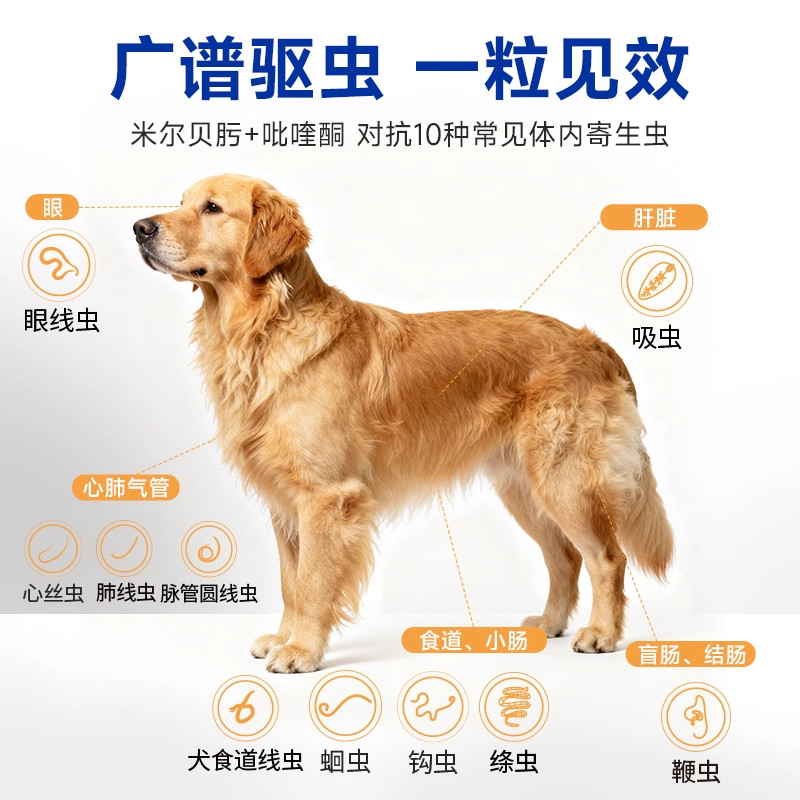 广谱驱虫 一粒见效

米尔贝肟+吡喹酮 对抗10种常见体内寄生虫

眼

眼线虫

肝脏

吸虫

心肺气管

心丝虫 肺线虫 脉管圆线虫

食道、小肠

犬食道线虫 蛔虫 钩虫 绦虫

盲肠、结肠

鞭虫