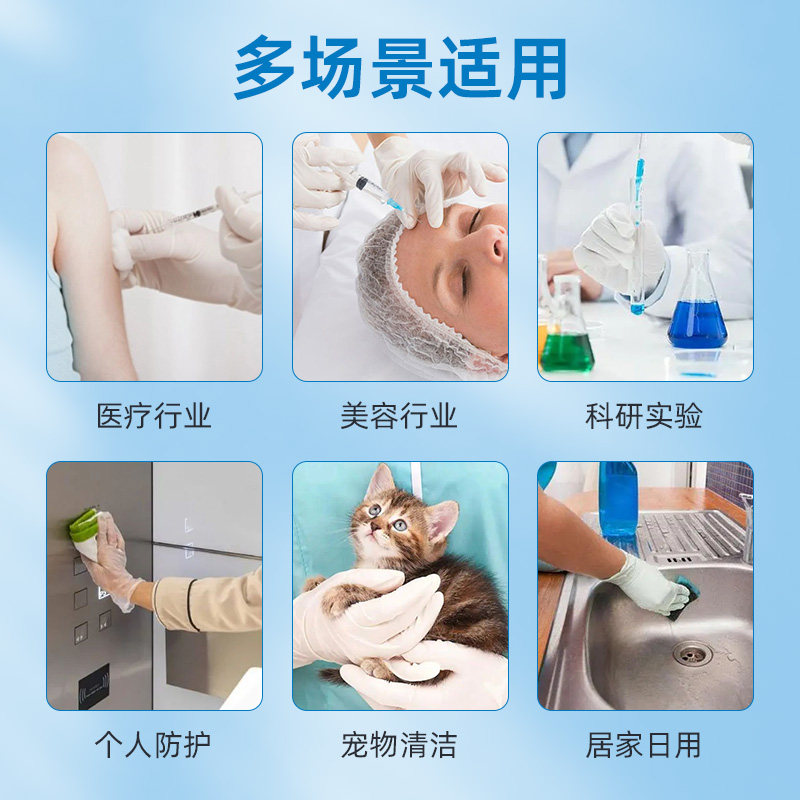 多场景适用

医疗行业

美容行业

科研实验

个人防护

宠物清洁

居家日用