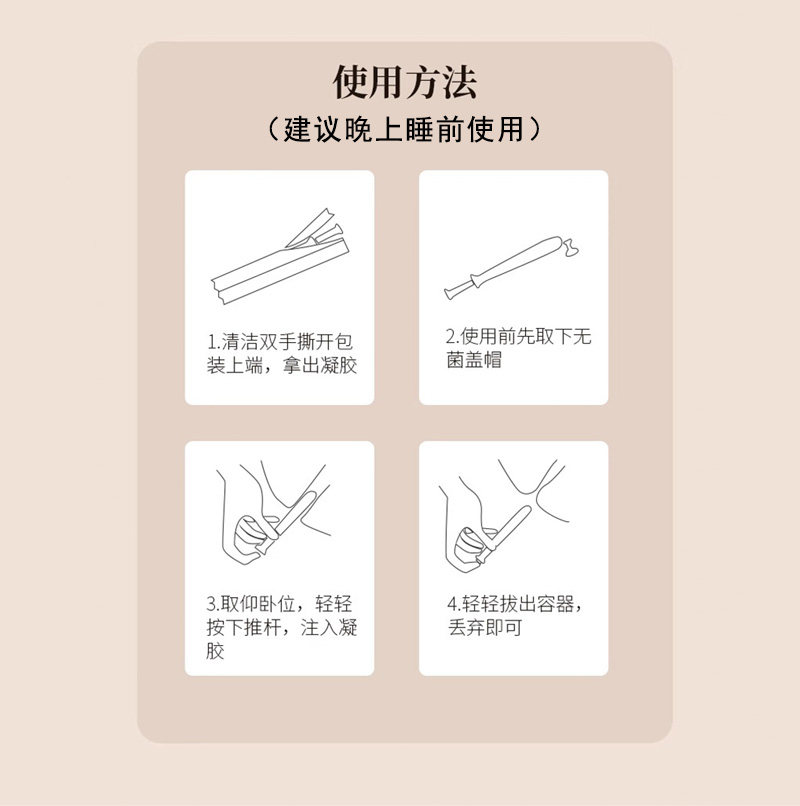 使用方法

（建议晚上睡前使用）

1.清洁双手撕开包装上端，拿出凝胶

2.使用前先取下无菌盖帽

3.取仰卧位，轻轻按下推杆，注入凝胶

4.轻轻拔出容器，丢弃即可