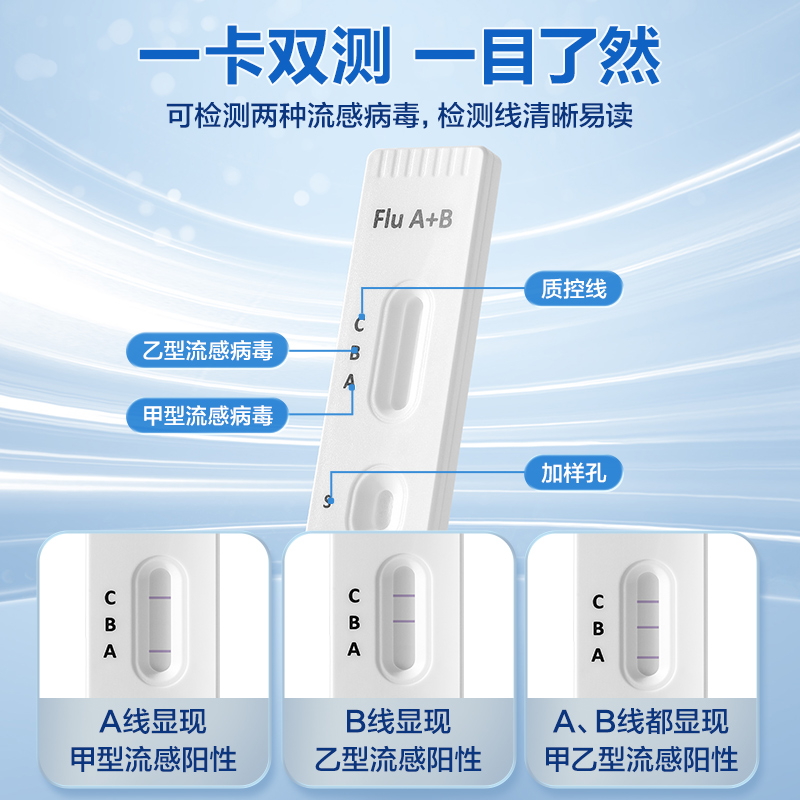 一卡双测 一目了然

可检测两种流感病毒，检测线清晰易读

Flu A+B

质控线

C

乙型流感病毒

B

A

甲型流感病毒

加样孔

S

C
B
A

A线显现
甲型流感阳性

C
B
A

B线显现
乙型流感阳性

C
B
A

A、B线都显现
甲乙型流感阳性