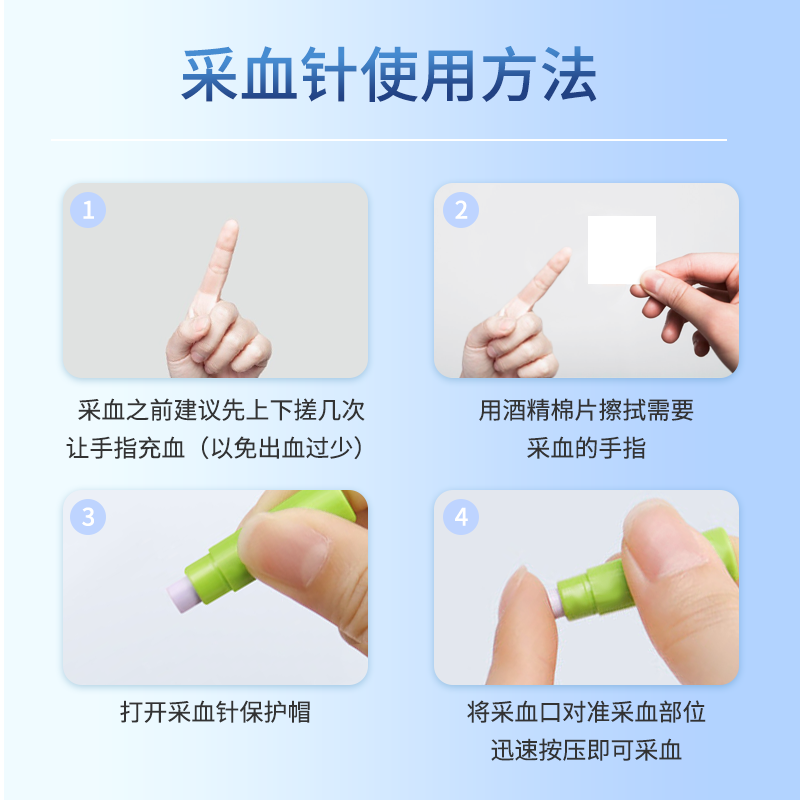 采血针使用方法

1

采血之前建议先上下搓几次让手指充血（以免出血过少）

2

用酒精棉片擦拭需要采血的手指

3

打开采血针保护帽

4

将采血口对准采血部位迅速按压即可采血