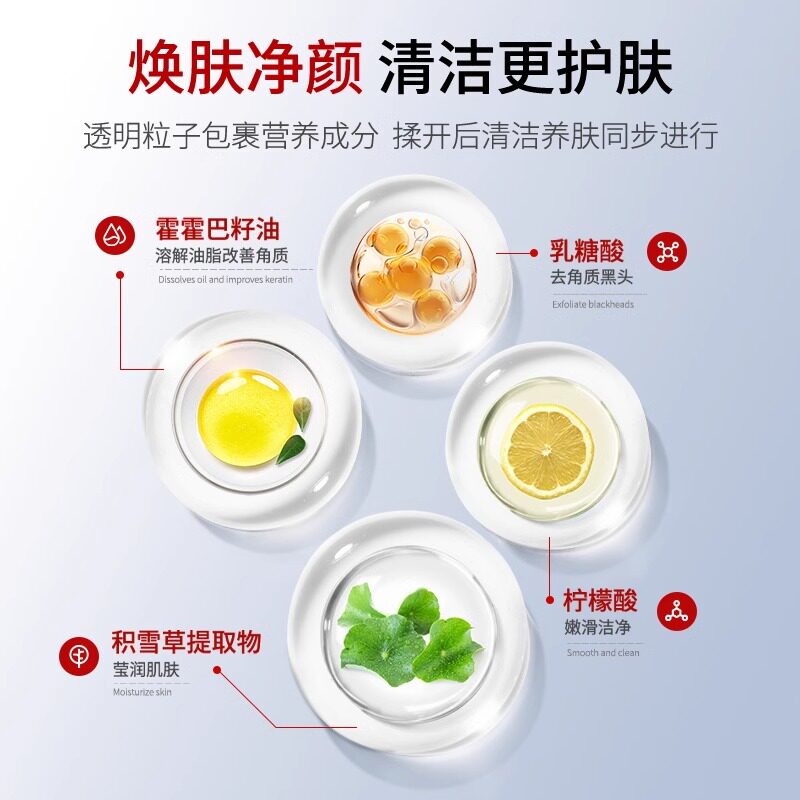 焕肤净颜 清洁更护肤

透明粒子包裹营养成分 揉开后清洁养肤同步进行

霍霍巴籽油
溶解油脂改善角质
Dissolves oil and improves keratin

乳糖酸
去角质黑头
Exfoliate blackheads

柠檬酸
嫩滑洁净
Smooth and clean

积雪草提取物
莹润肌肤
Moisturize skin