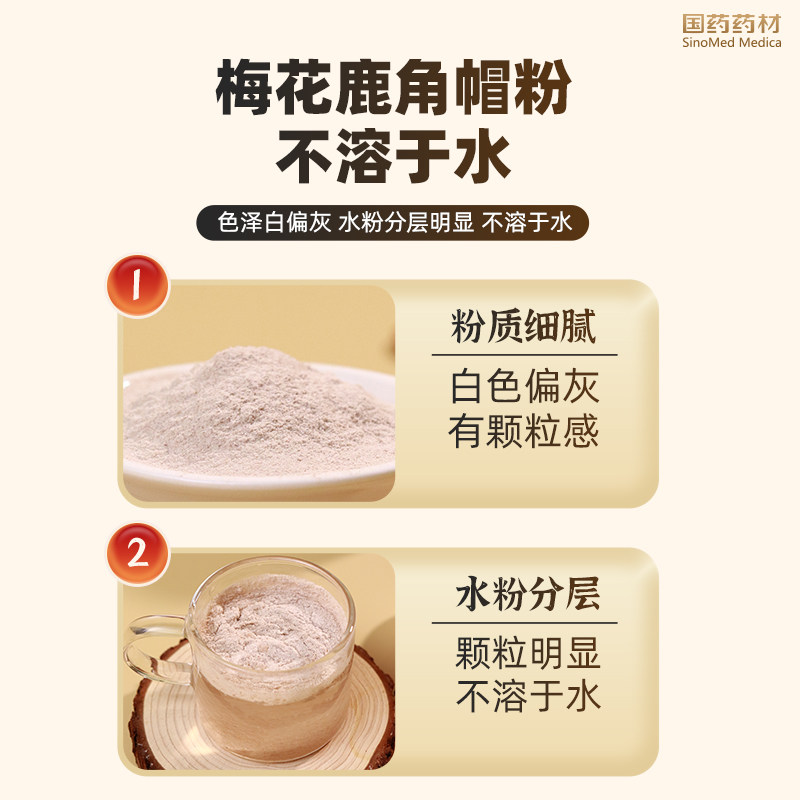 国药药材
SinoMed Medica

梅花鹿角帽粉
不溶于水

色泽白偏灰 水粉分层明显 不溶于水

1

粉质细腻

白色偏灰
有颗粒感

2

水粉分层

颗粒明显
不溶于水