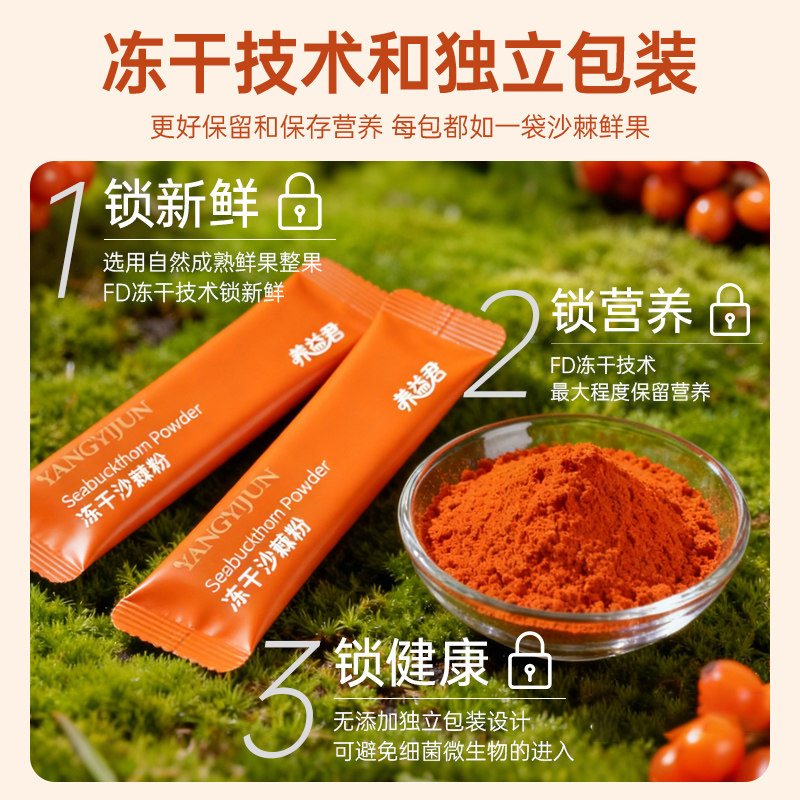 冻干技术和独立包装

更好保留和保存营养 每包都如一袋沙棘鲜果

1 锁新鲜

选用自然成熟鲜果整果
FD冻干技术锁新鲜

养益君
YANGYIJUN
Seabuckthorn Powder
冻干沙棘粉

养益君
YANGYIJUN
Seabuckthorn Powder
冻干沙棘粉

2 锁营养

FD冻干技术
最大程度保留营养

3 锁健康

无添加独立包装设计
可避免细菌微生物的进入