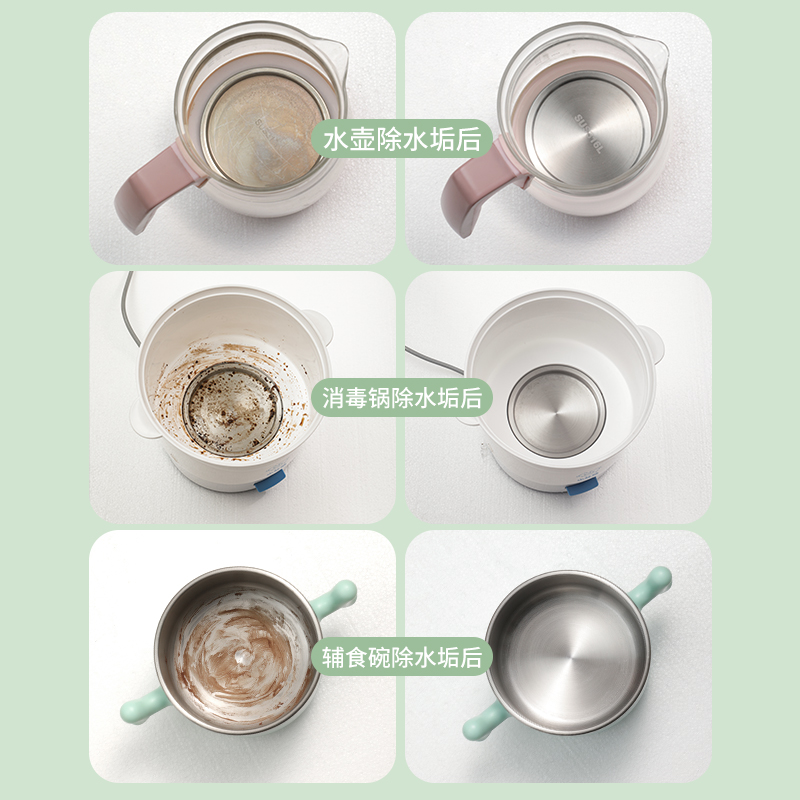 水壶除水垢后

消毒锅除水垢后

辅食碗除水垢后