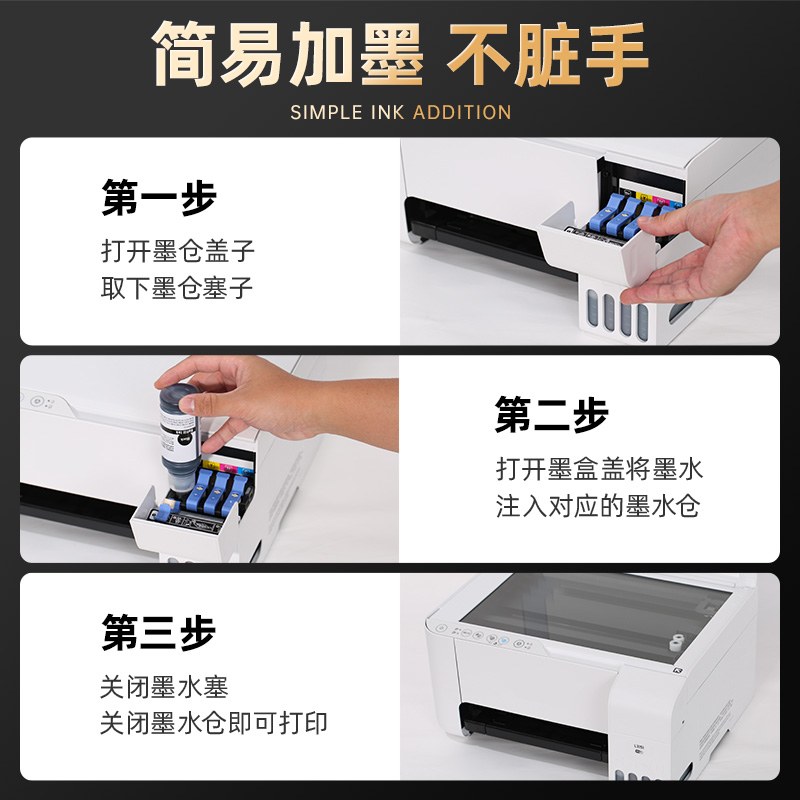 简易加墨 不脏手
SIMPLE INK ADDITION

第一步
打开墨仓盖子
取下墨仓塞子

第二步
打开墨盒盖将墨水
注入对应的墨水仓

第三步
关闭墨水塞
关闭墨水仓即可打印