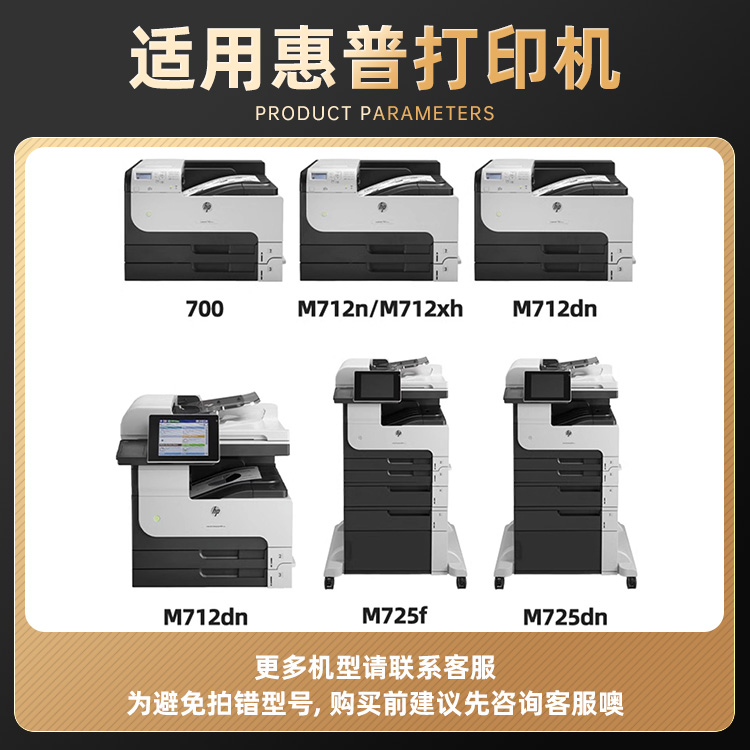 适用惠普打印机

PRODUCT PARAMETERS

700

M712n/M712xh

M712dn

M712dn

M725f

M725dn

更多机型请联系客服

为避免拍错型号, 购买前建议先咨询客服噢